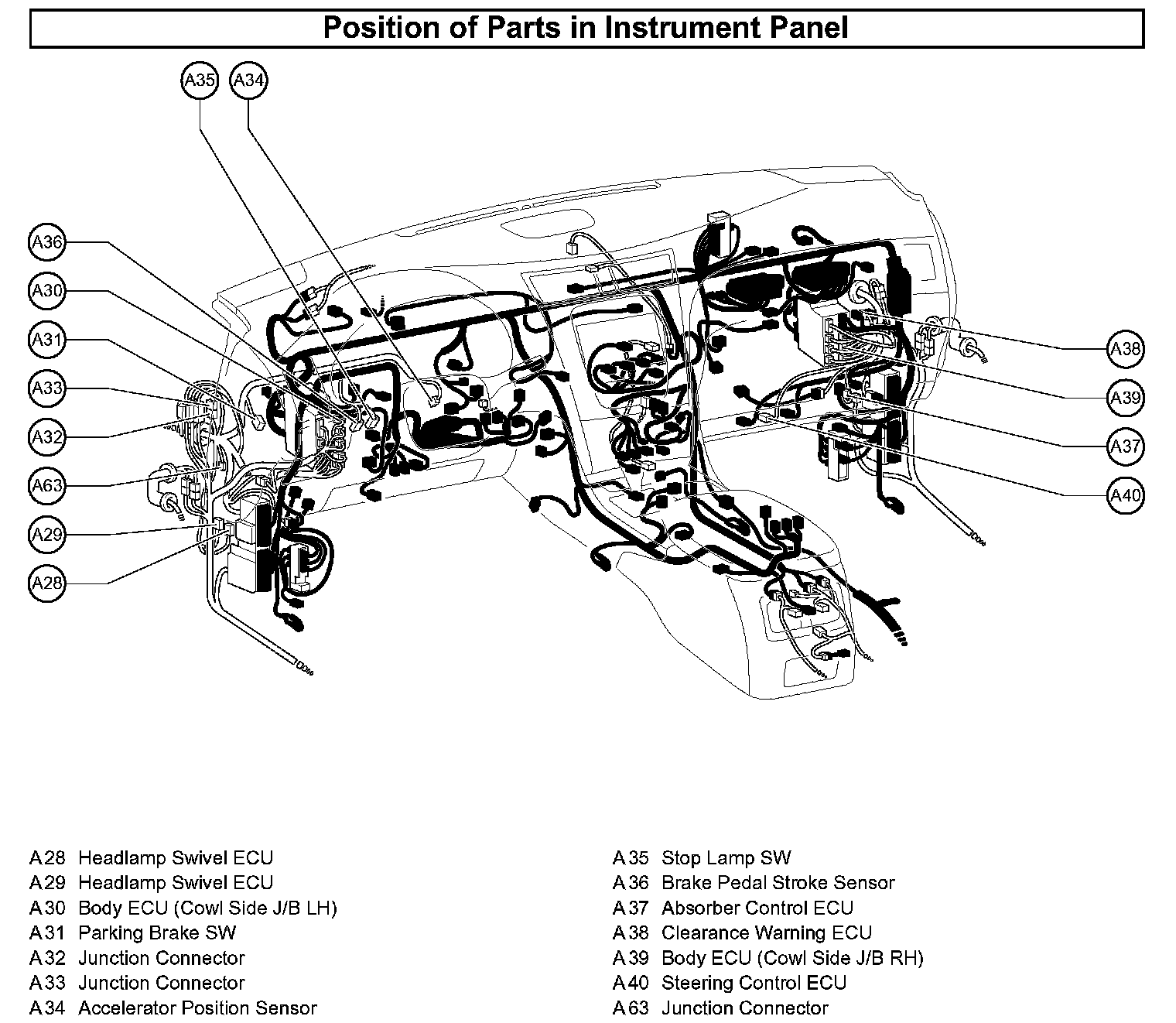 Position of Parts in Instrument Panel

A35
A34
A36
A30
A31
A33
A32
A63
A29
A28
A38
A39
A37
A40

A28 Headlamp Swivel ECU
A29 Headlamp Swivel ECU
A30 Body ECU (Cowl Side J/B LH)
A31 Parking Brake SW
A32 Junction Connector
A33 Junction Connector
A34 Accelerator Position Sensor

A35 Stop Lamp SW
A36 Brake Pedal Stroke Sensor
A37 Absorber Control ECU
A38 Clearance Warning ECU
A39 Body ECU (Cowl Side J/B RH)
A40 Steering Control ECU
A63 Junction Connector