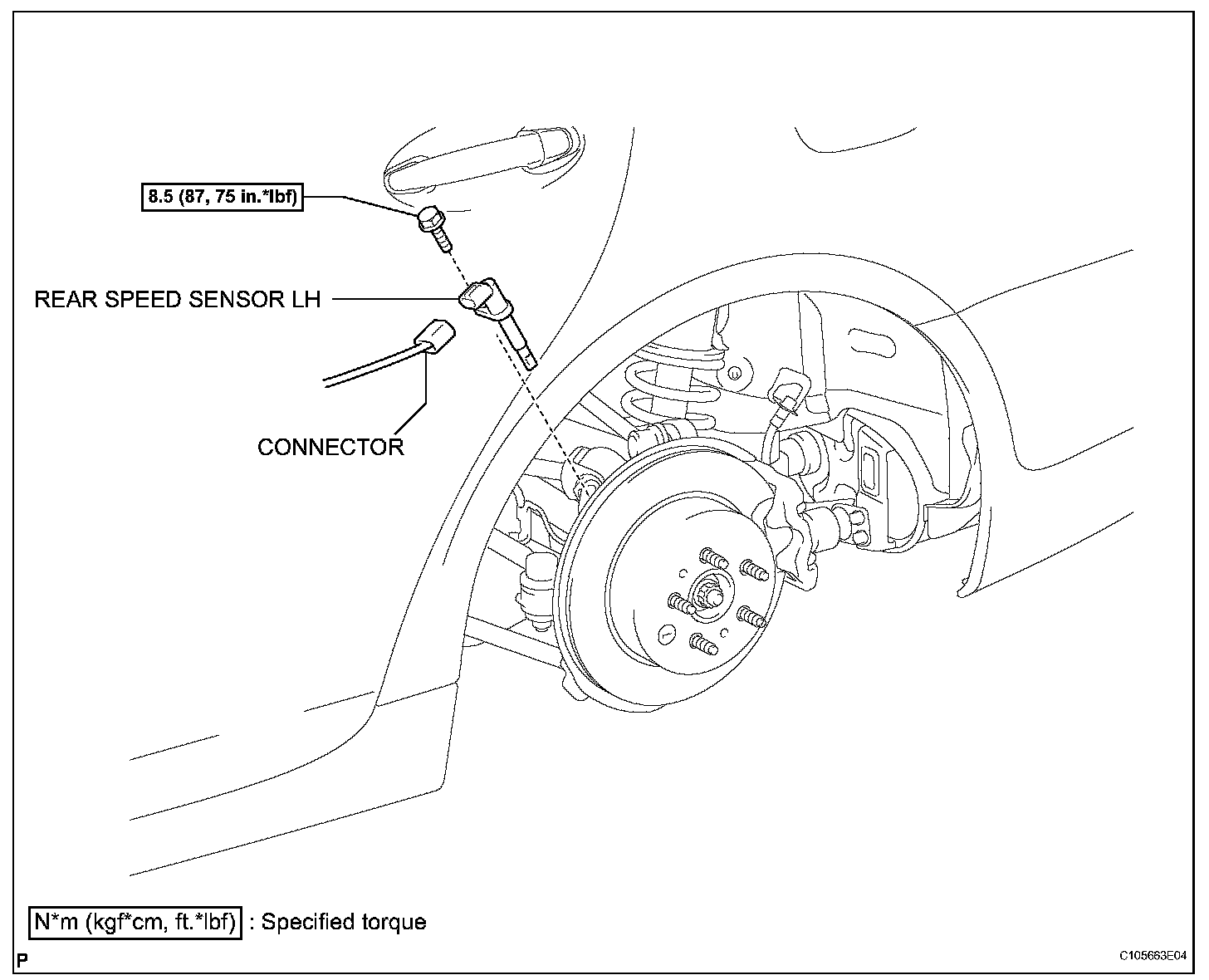 8.5 (87, 75 in.*lbf)

REAR SPEED SENSOR LH

CONNECTOR

N*m (kgf*cm, ft.*lbf) : Specified torque

P

C105663E04