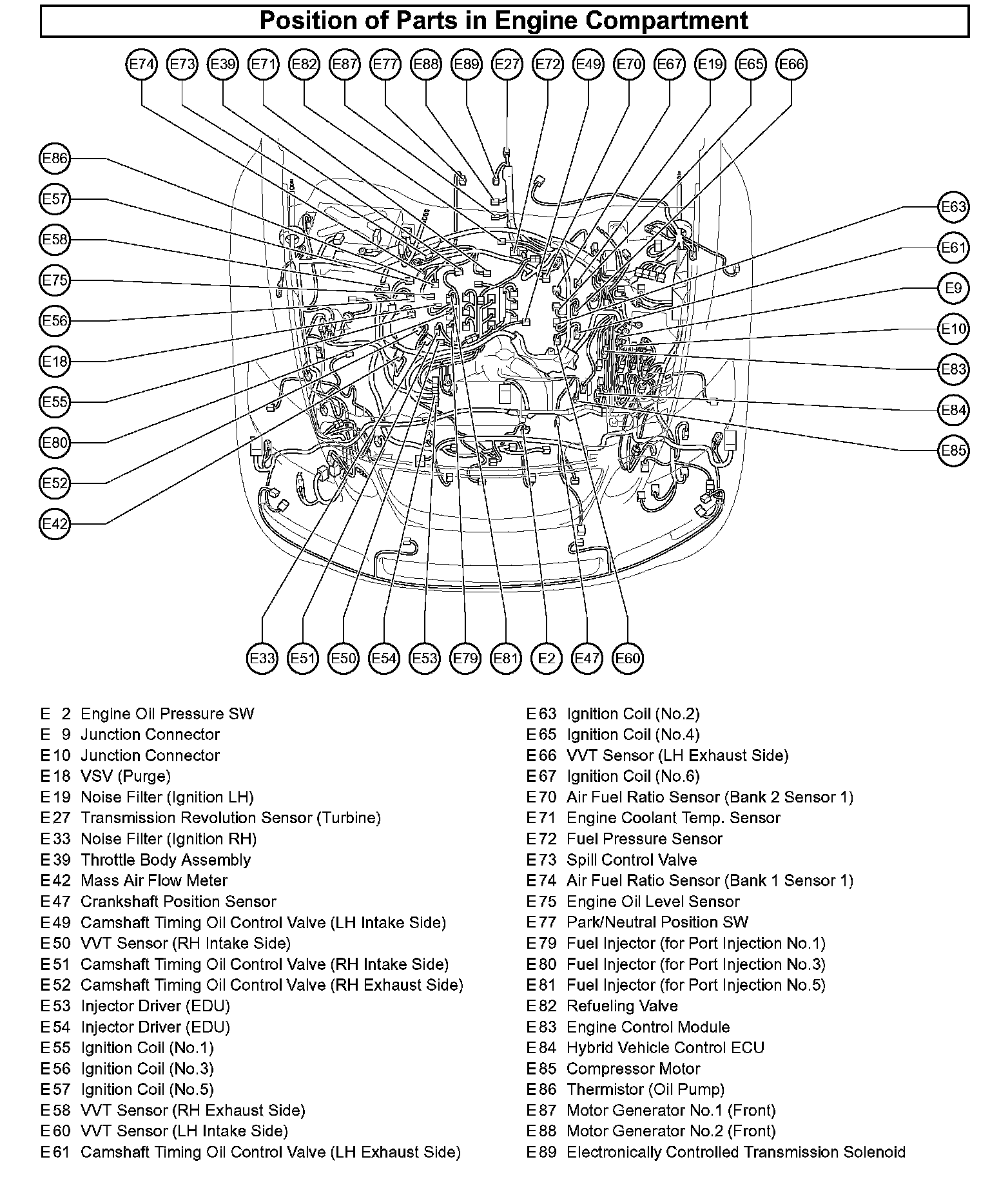 Position of Parts in Engine Compartment

E74 E73 E39 E71 E82 E87 E77 E88 E89 E27 E72 E49 E70 E67 E19 E65 E66

E86
E57
E58
E75
E56
E18
E55
E80
E52
E42

E63
E61
E9
E10
E83
E84
E85

E33 E51 E50 E54 E53 E79 E81 E2 E47 E60

E 2 Engine Oil Pressure SW
E 9 Junction Connector
E10 Junction Connector
E18 VSV (Purge)
E19 Noise Filter (Ignition LH)
E27 Transmission Revolution Sensor (Turbine)
E33 Noise Filter (Ignition RH)
E39 Throttle Body Assembly
E42 Mass Air Flow Meter
E47 Crankshaft Position Sensor
E49 Camshaft Timing Oil Control Valve (LH Intake Side)
E50 VVT Sensor (RH Intake Side)
E51 Camshaft Timing Oil Control Valve (RH Intake Side)
E52 Camshaft Timing Oil Control Valve (RH Exhaust Side)
E53 Injector Driver (EDU)
E54 Injector Driver (EDU)
E55 Ignition Coil (No.1)
E56 Ignition Coil (No.3)
E57 Ignition Coil (No.5)
E58 VVT Sensor (RH Exhaust Side)
E60 VVT Sensor (LH Intake Side)
E61 Camshaft Timing Oil Control Valve (LH Exhaust Side)

E63 Ignition Coil (No.2)
E65 Ignition Coil (No.4)
E66 VVT Sensor (LH Exhaust Side)
E67 Ignition Coil (No.6)
E70 Air Fuel Ratio Sensor (Bank 2 Sensor 1)
E71 Engine Coolant Temp. Sensor
E72 Fuel Pressure Sensor
E73 Spill Control Valve
E74 Air Fuel Ratio Sensor (Bank 1 Sensor 1)
E75 Engine Oil Level Sensor
E77 Park/Neutral Position SW
E79 Fuel Injector (for Port Injection No.1)
E80 Fuel Injector (for Port Injection No.3)
E81 Fuel Injector (for Port Injection No.5)
E82 Refueling Valve
E83 Engine Control Module
E84 Hybrid Vehicle Control ECU
E85 Compressor Motor
E86 Thermistor (Oil Pump)
E87 Motor Generator No.1 (Front)
E88 Motor Generator No.2 (Front)
E89 Electronically Controlled Transmission Solenoid