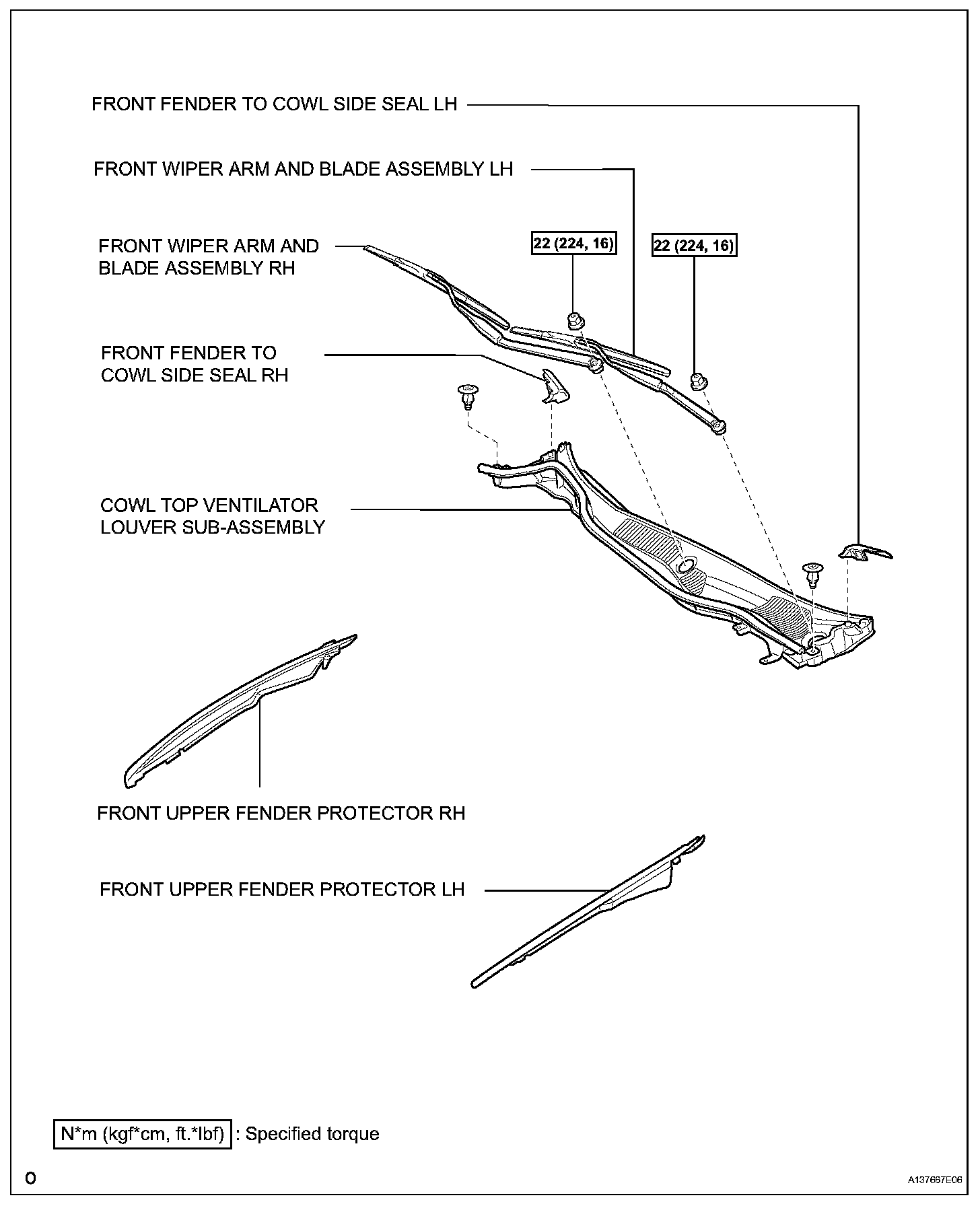 FRONT FENDER TO COWL SIDE SEAL LH

FRONT WIPER ARM AND BLADE ASSEMBLY LH

FRONT WIPER ARM AND BLADE ASSEMBLY RH

22 (224, 16)

22 (224, 16)

FRONT FENDER TO COWL SIDE SEAL RH

COWL TOP VENTILATOR LOUVER SUB-ASSEMBLY

FRONT UPPER FENDER PROTECTOR RH

FRONT UPPER FENDER PROTECTOR LH

N*m (kgf*cm, ft.*lbf) : Specified torque

O

A137667E06