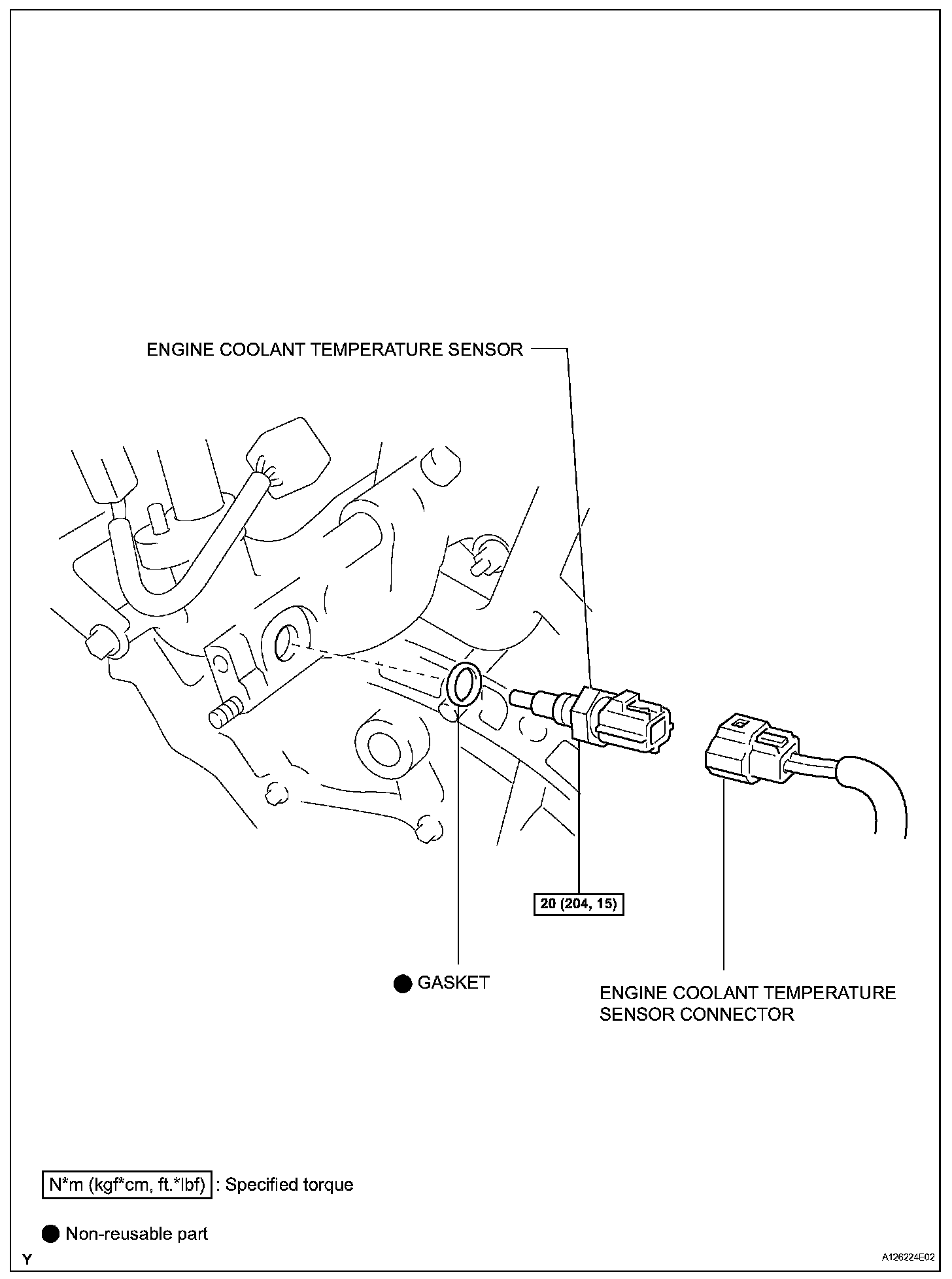 ENGINE COOLANT TEMPERATURE SENSOR

20 (204, 15)

● GASKET

ENGINE COOLANT TEMPERATURE SENSOR CONNECTOR

N*m (kgf*cm, ft.*lbf) : Specified torque

● Non-reusable part

Y

A126224E02