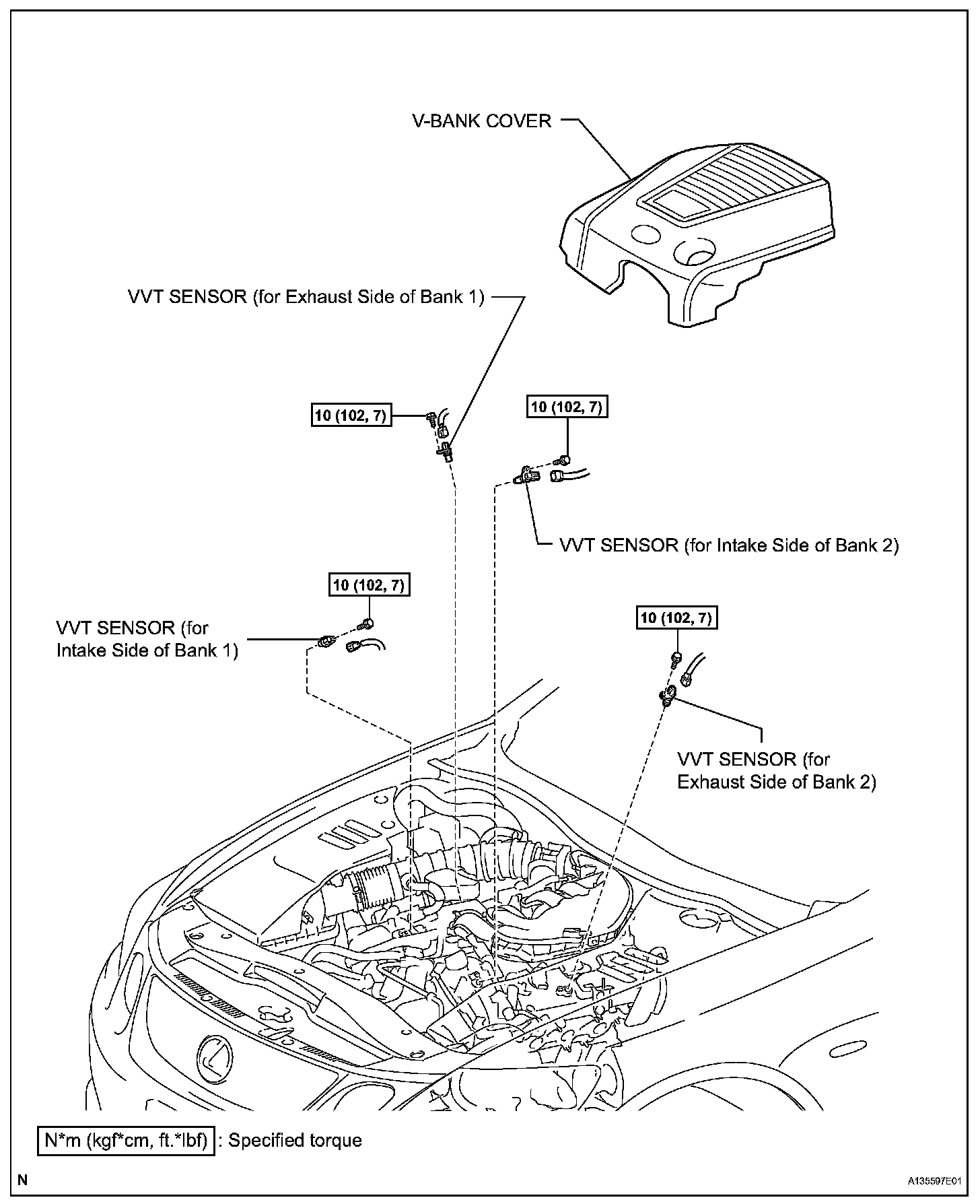 V-BANK COVER

VVT SENSOR (for Exhaust Side of Bank 1)

10 (102, 7)

10 (102, 7)

VVT SENSOR (for Intake Side of Bank 2)

10 (102, 7)

VVT SENSOR (for Intake Side of Bank 1)

10 (102, 7)

VVT SENSOR (for Exhaust Side of Bank 2)

N*m (kgf*cm, ft.*lbf) : Specified torque

N

A135597E01