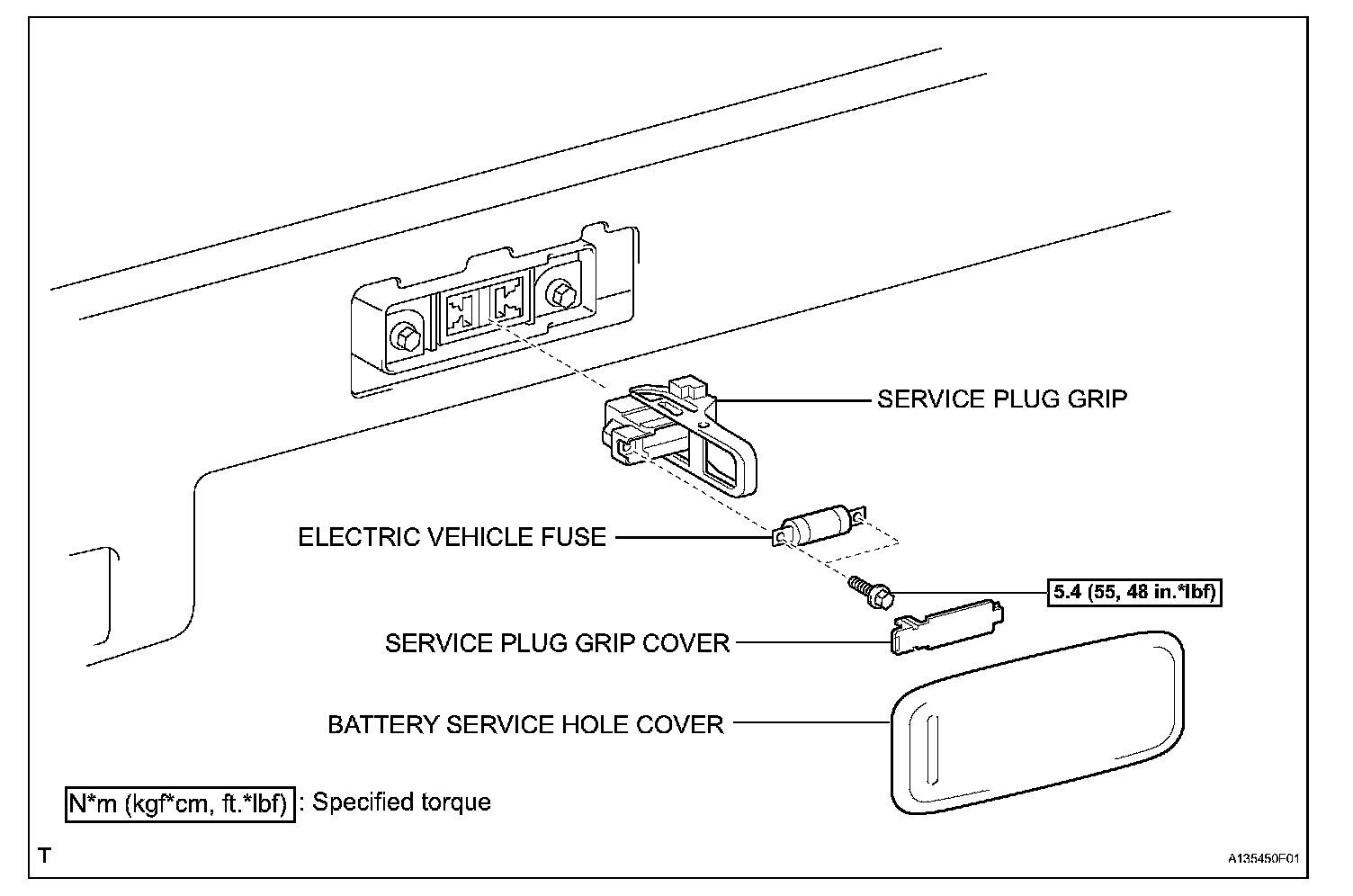 SERVICE PLUG GRIP

ELECTRIC VEHICLE FUSE

5.4 (55, 48 in.*lbf)

SERVICE PLUG GRIP COVER

BATTERY SERVICE HOLE COVER

N*m (kgf*cm, ft.*lbf) : Specified torque

T

A135450F01