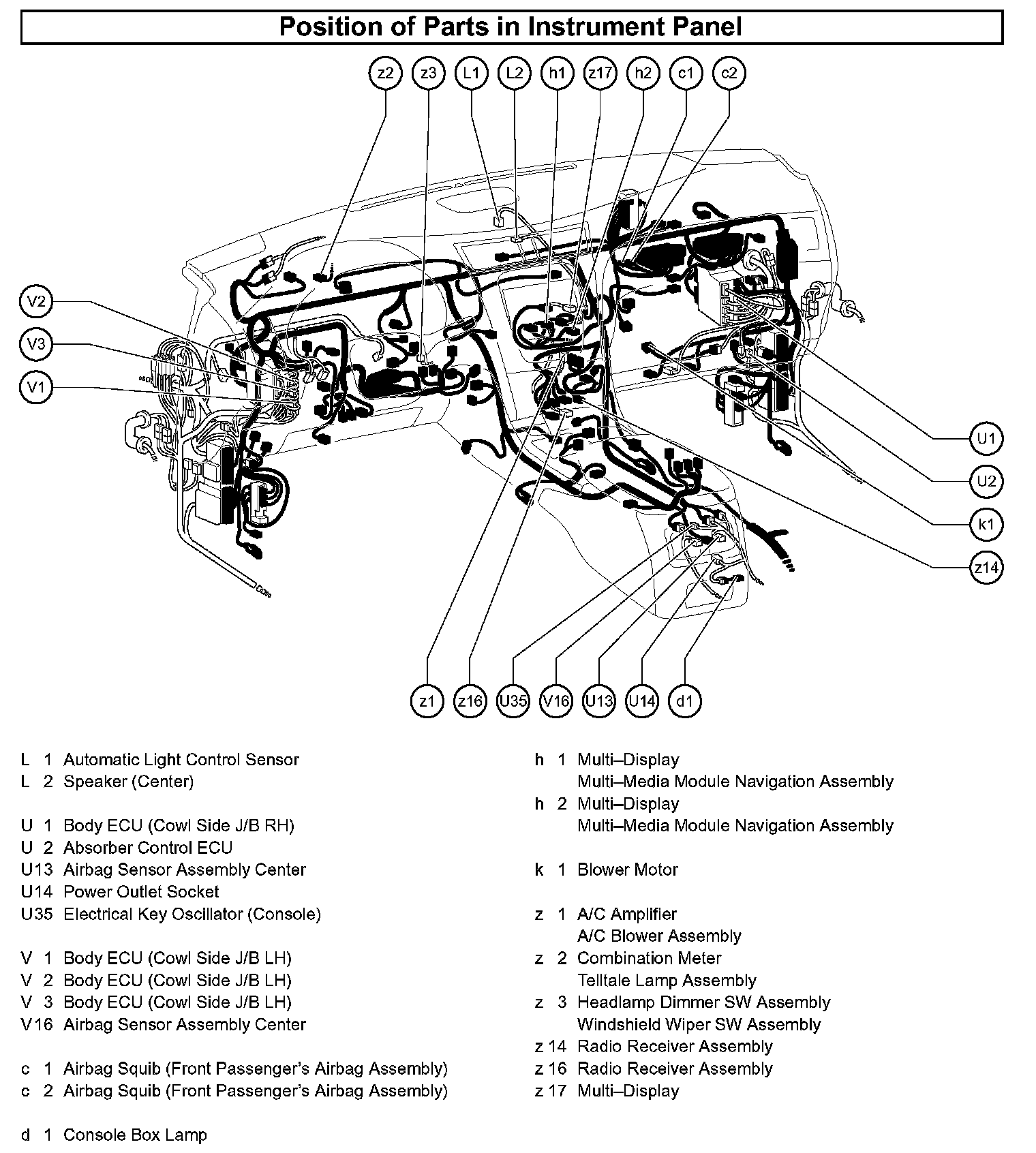 Position of Parts in Instrument Panel

z2 z3 L1 L2 h1 z17 h2 c1 c2

V2
V3
V1

U1
U2
k1
z14

z1 z16 U35 V16 U13 U14 d1

L 1 Automatic Light Control Sensor
L 2 Speaker (Center)

U 1 Body ECU (Cowl Side J/B RH)
U 2 Absorber Control ECU
U13 Airbag Sensor Assembly Center
U14 Power Outlet Socket
U35 Electrical Key Oscillator (Console)

V 1 Body ECU (Cowl Side J/B LH)
V 2 Body ECU (Cowl Side J/B LH)
V 3 Body ECU (Cowl Side J/B LH)
V16 Airbag Sensor Assembly Center

c 1 Airbag Squib (Front Passenger's Airbag Assembly)
c 2 Airbag Squib (Front Passenger's Airbag Assembly)

d 1 Console Box Lamp

h 1 Multi–Display
Multi–Media Module Navigation Assembly
h 2 Multi–Display
Multi–Media Module Navigation Assembly

k 1 Blower Motor

z 1 A/C Amplifier
A/C Blower Assembly
z 2 Combination Meter
Telltale Lamp Assembly
z 3 Headlamp Dimmer SW Assembly
Windshield Wiper SW Assembly
z 14 Radio Receiver Assembly
z 16 Radio Receiver Assembly
z 17 Multi–Display