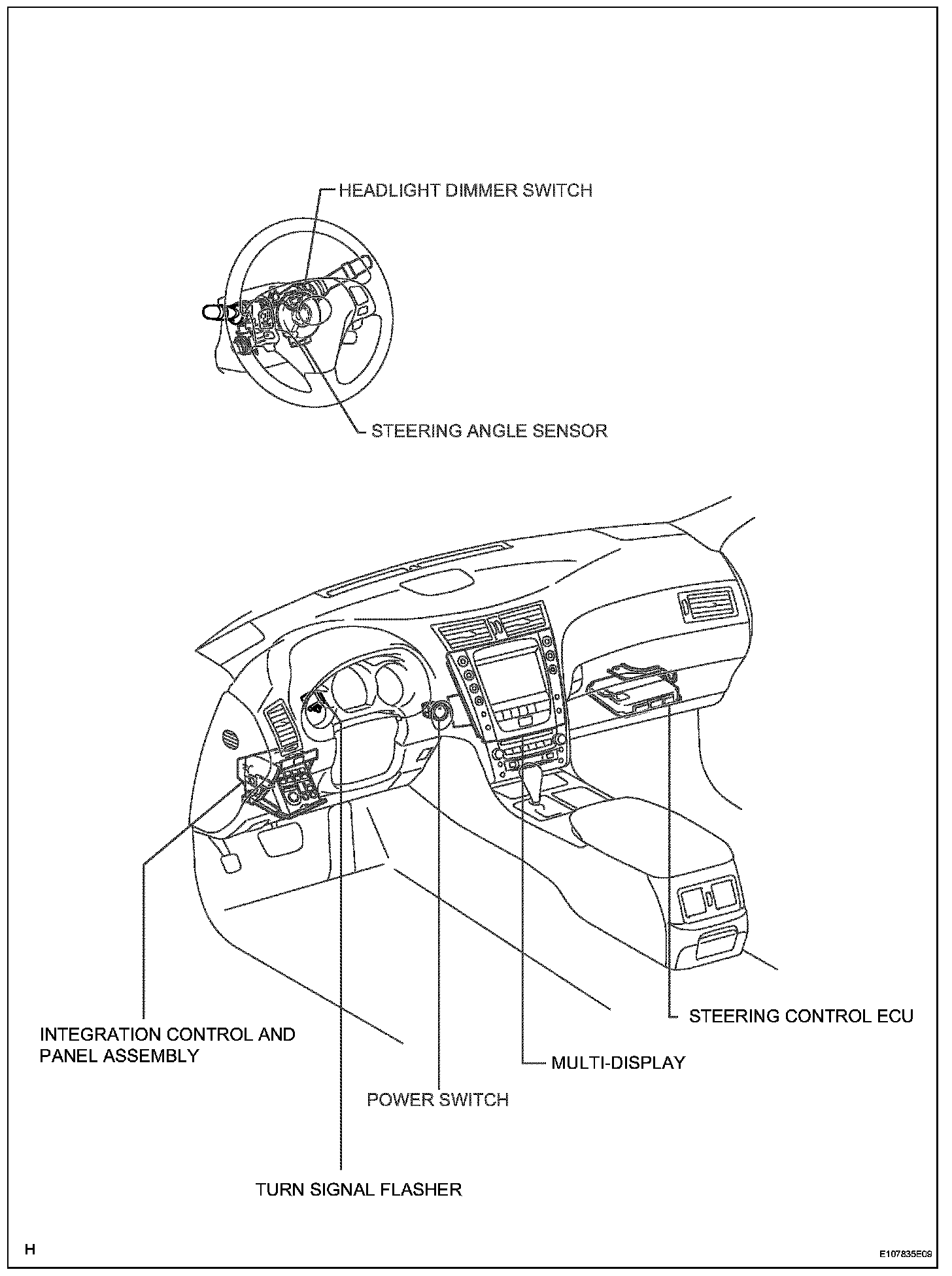 HEADLIGHT DIMMER SWITCH

STEERING ANGLE SENSOR

STEERING CONTROL ECU

INTEGRATION CONTROL AND PANEL ASSEMBLY

MULTI-DISPLAY

POWER SWITCH

TURN SIGNAL FLASHER

H

E107835E09