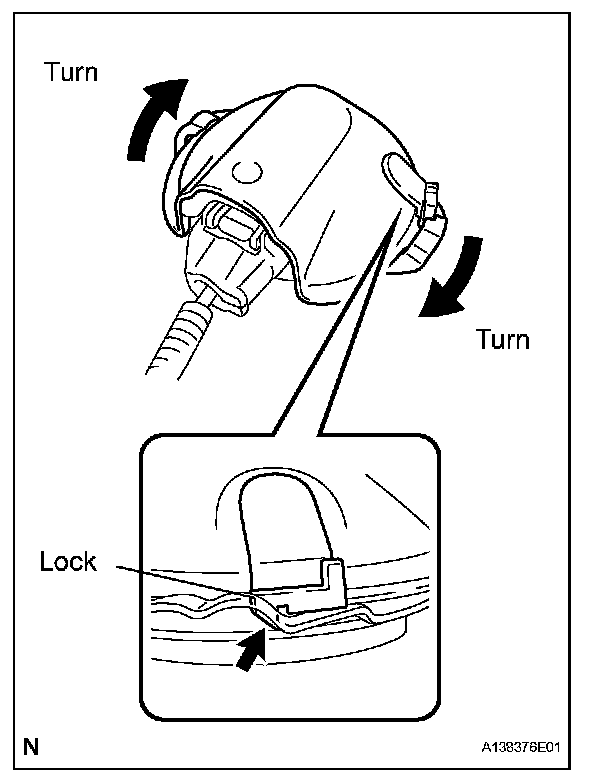 Turn

Turn

Lock

N

A138376E01