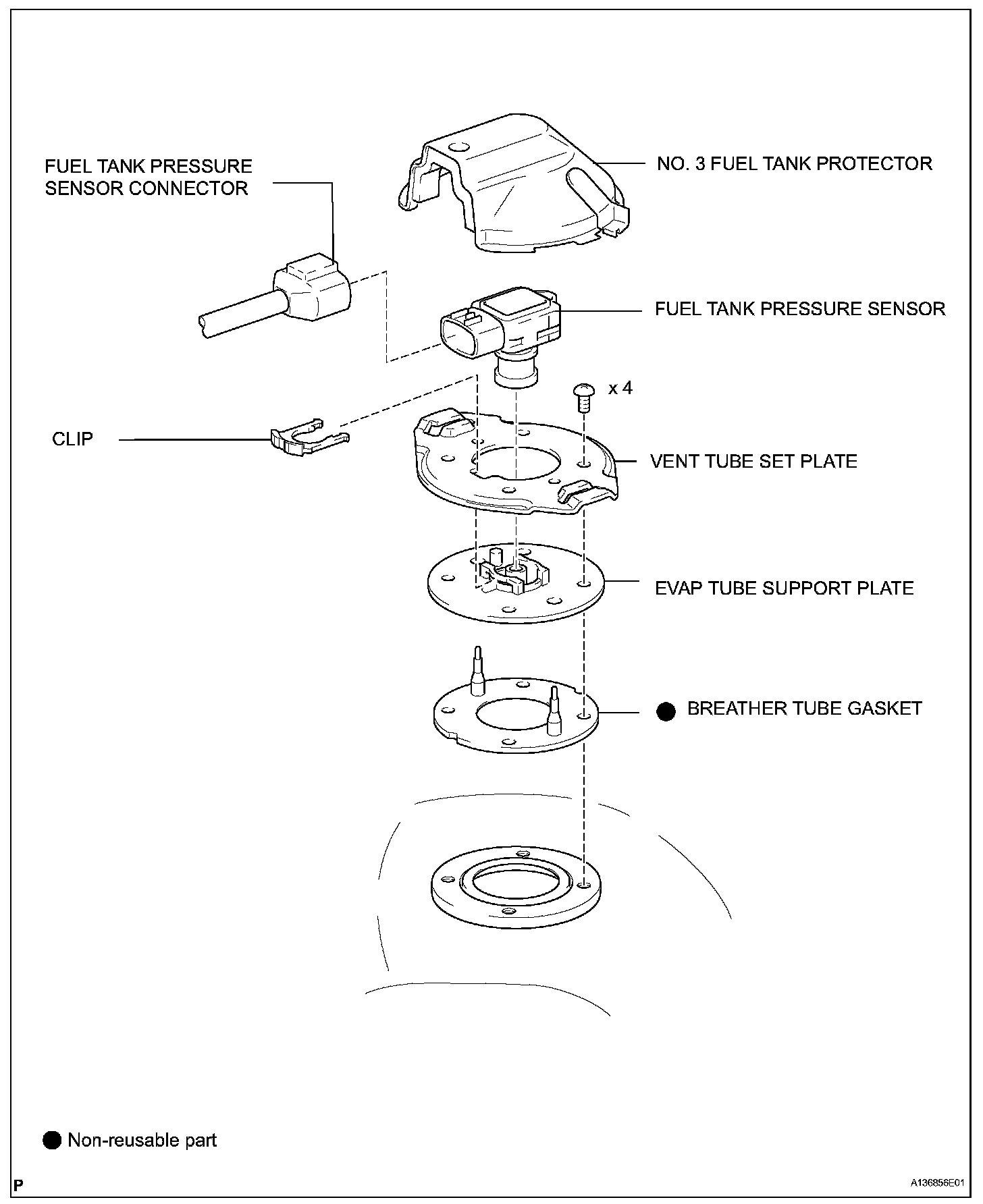 FUEL TANK PRESSURE SENSOR CONNECTOR

NO. 3 FUEL TANK PROTECTOR

FUEL TANK PRESSURE SENSOR

x 4

CLIP

VENT TUBE SET PLATE

EVAP TUBE SUPPORT PLATE

● BREATHER TUBE GASKET

● Non-reusable part

P

A136856E01