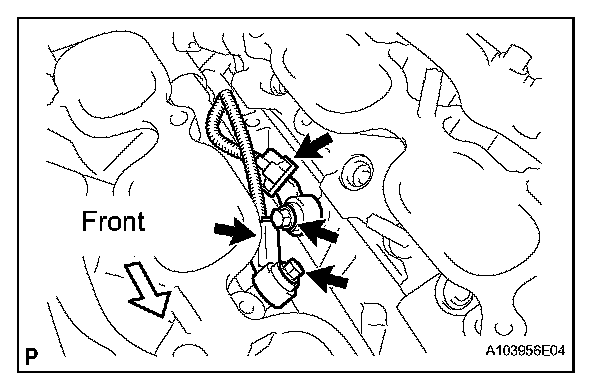 Front

P

A103956E04