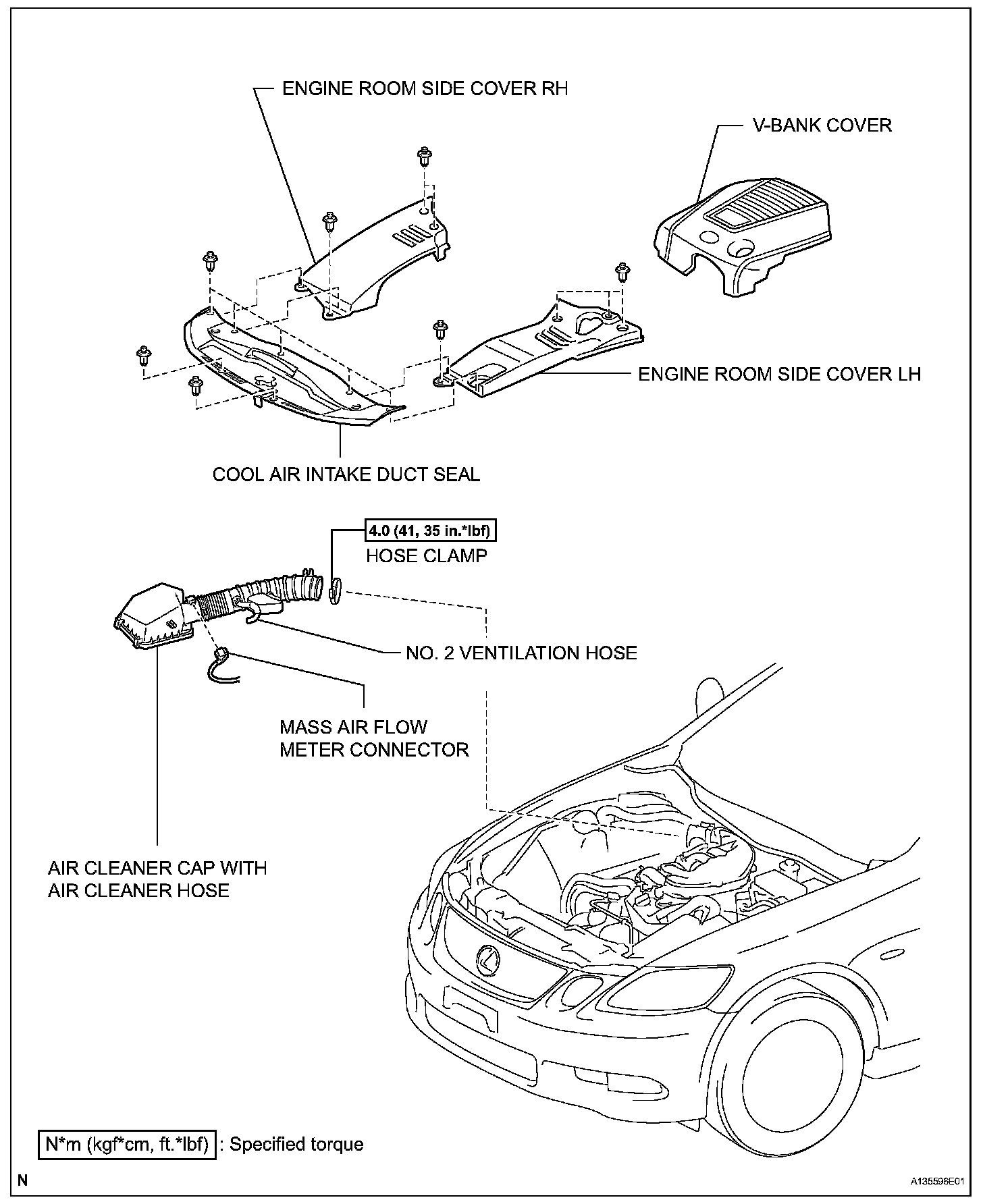 ENGINE ROOM SIDE COVER RH

V-BANK COVER

ENGINE ROOM SIDE COVER LH

COOL AIR INTAKE DUCT SEAL

4.0 (41, 35 in.*lbf)

HOSE CLAMP

NO. 2 VENTILATION HOSE

MASS AIR FLOW METER CONNECTOR

AIR CLEANER CAP WITH AIR CLEANER HOSE

N*m (kgf*cm, ft.*lbf) : Specified torque

N

A135596E01