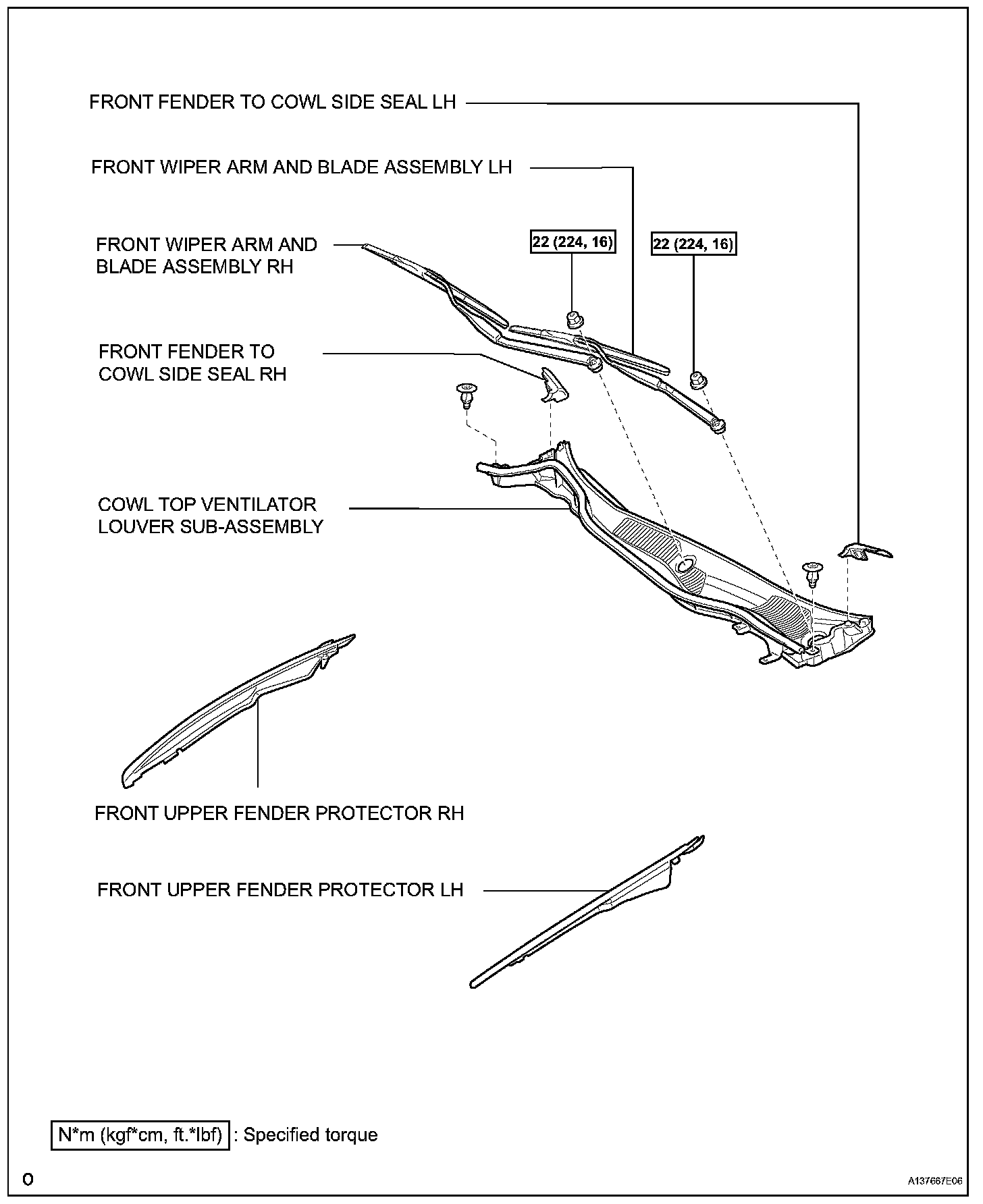 FRONT FENDER TO COWL SIDE SEAL LH

FRONT WIPER ARM AND BLADE ASSEMBLY LH

FRONT WIPER ARM AND BLADE ASSEMBLY RH

22 (224, 16)

22 (224, 16)

FRONT FENDER TO COWL SIDE SEAL RH

COWL TOP VENTILATOR LOUVER SUB-ASSEMBLY

FRONT UPPER FENDER PROTECTOR RH

FRONT UPPER FENDER PROTECTOR LH

N*m (kgf*cm, ft.*lbf) : Specified torque

O

A137667E06