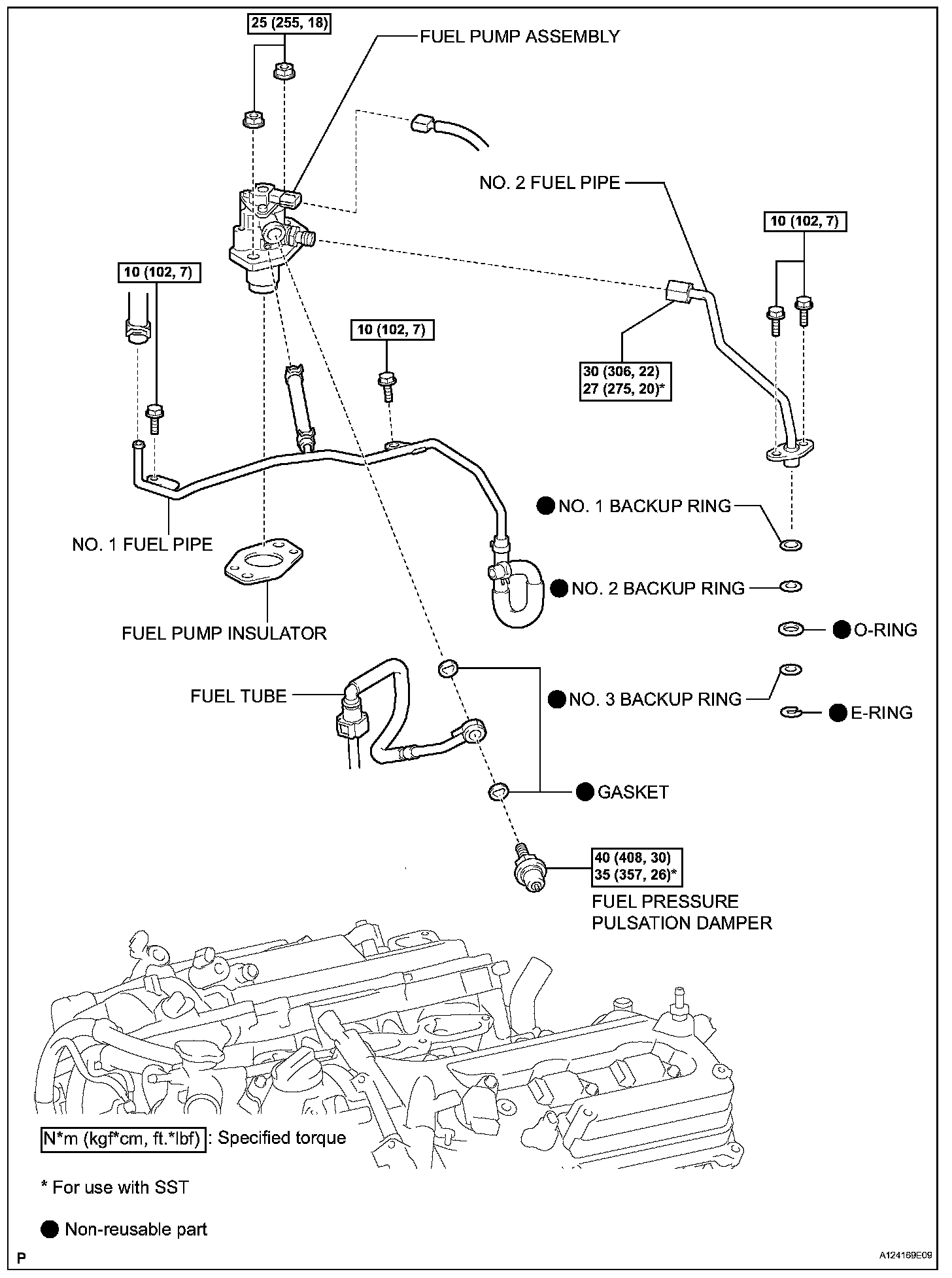 25 (255, 18)

FUEL PUMP ASSEMBLY

NO. 2 FUEL PIPE

10 (102, 7)

10 (102, 7)

10 (102, 7)

30 (306, 22)
27 (275, 20)*

● NO. 1 BACKUP RING

NO. 1 FUEL PIPE

● NO. 2 BACKUP RING

FUEL PUMP INSULATOR

● O-RING

FUEL TUBE

● NO. 3 BACKUP RING

● E-RING

● GASKET

40 (408, 30)
35 (357, 26)*

FUEL PRESSURE PULSATION DAMPER

N*m (kgf*cm, ft.*lbf) : Specified torque

* For use with SST

● Non-reusable part

P

A124169E09