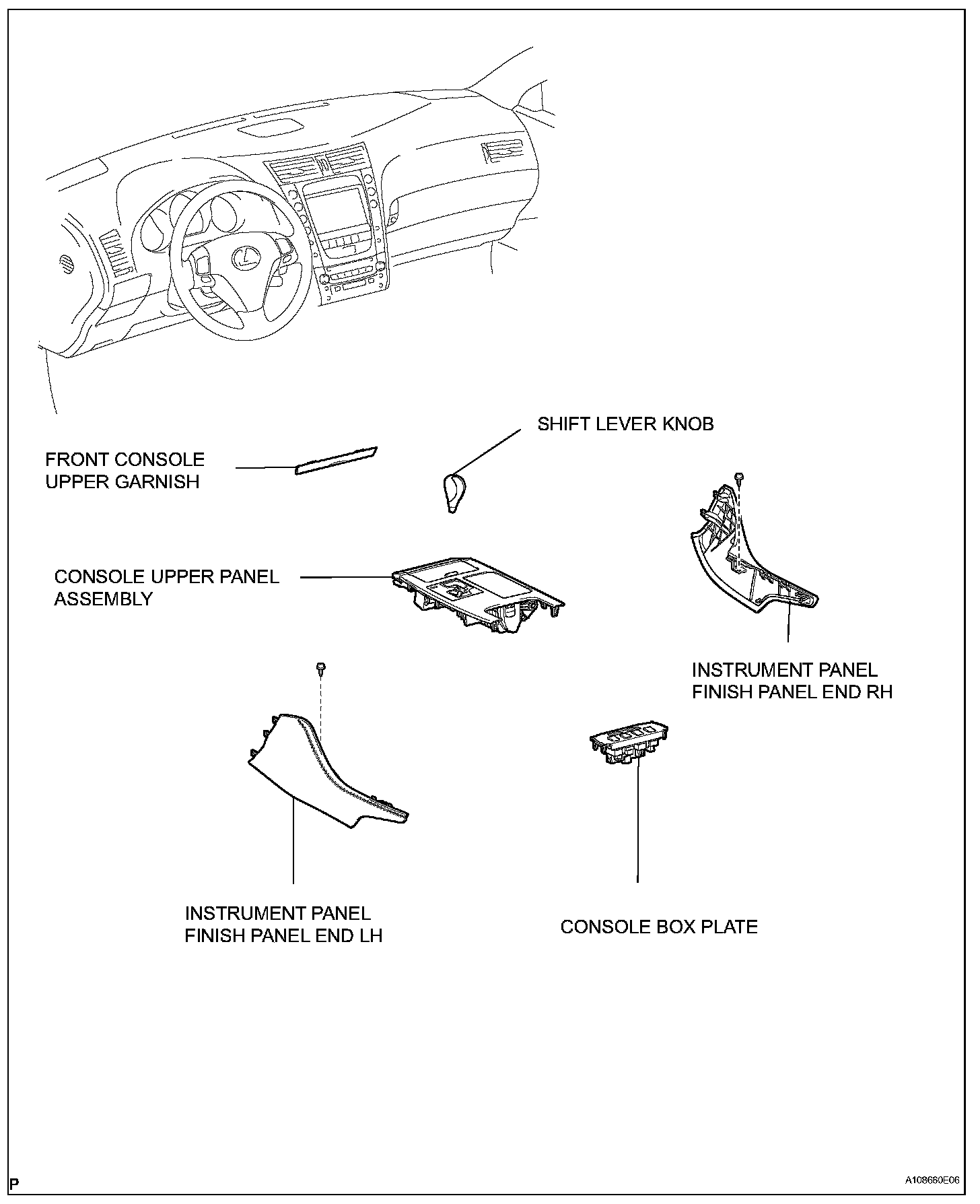 SHIFT LEVER KNOB

FRONT CONSOLE UPPER GARNISH

CONSOLE UPPER PANEL ASSEMBLY

INSTRUMENT PANEL FINISH PANEL END RH

INSTRUMENT PANEL FINISH PANEL END LH

CONSOLE BOX PLATE

P

A108660E06