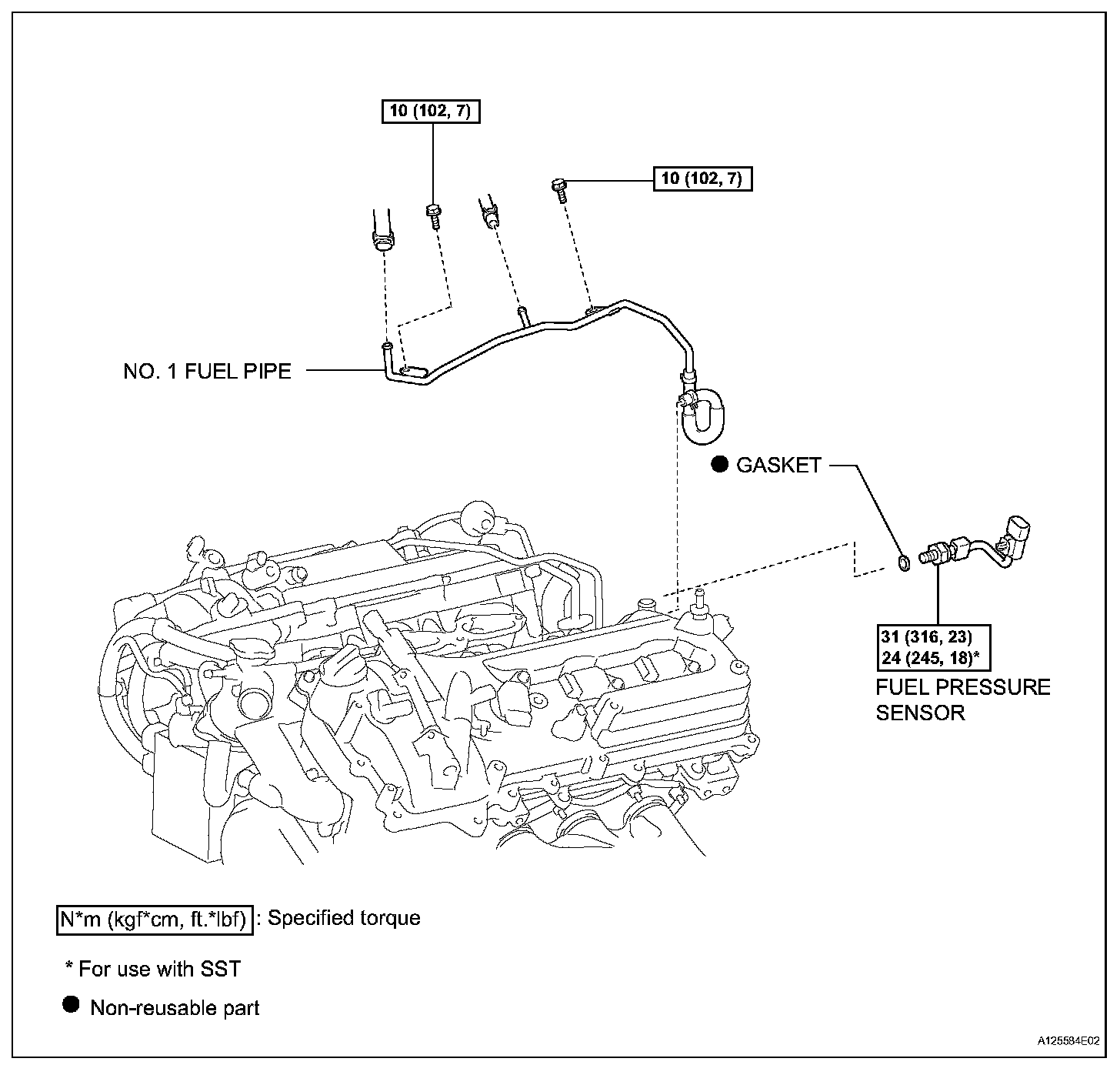 10 (102, 7)

10 (102, 7)

NO. 1 FUEL PIPE

● GASKET

31 (316, 23)
24 (245, 18)*

FUEL PRESSURE SENSOR

N*m (kgf*cm, ft.*lbf) : Specified torque

* For use with SST

● Non-reusable part

A125584E02