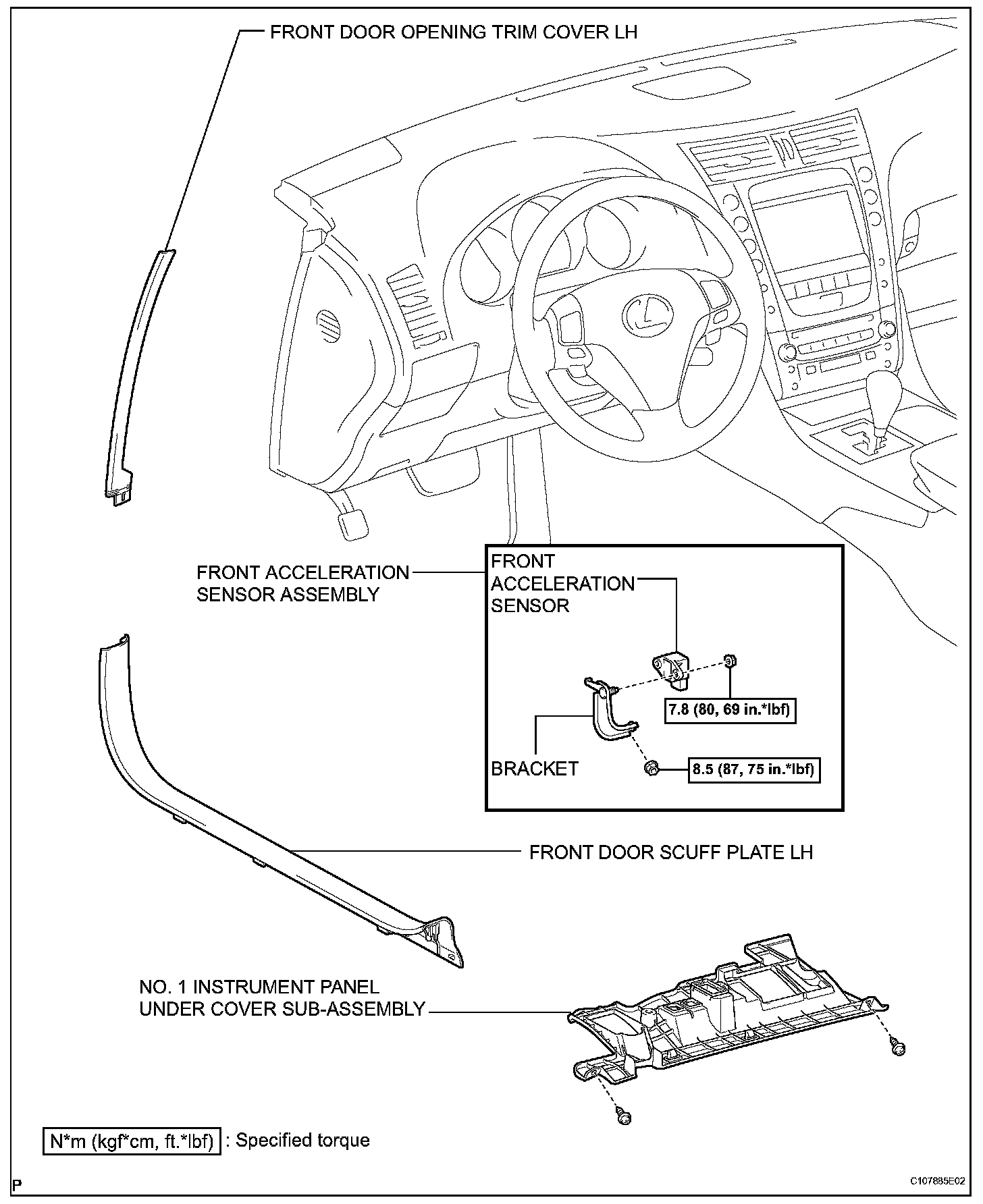 FRONT DOOR OPENING TRIM COVER LH

FRONT ACCELERATION SENSOR ASSEMBLY

FRONT ACCELERATION SENSOR

7.8 (80, 69 in.*lbf)

BRACKET

8.5 (87, 75 in.*lbf)

FRONT DOOR SCUFF PLATE LH

NO. 1 INSTRUMENT PANEL UNDER COVER SUB-ASSEMBLY

N*m (kgf*cm, ft.*lbf) : Specified torque

P

C107885E02