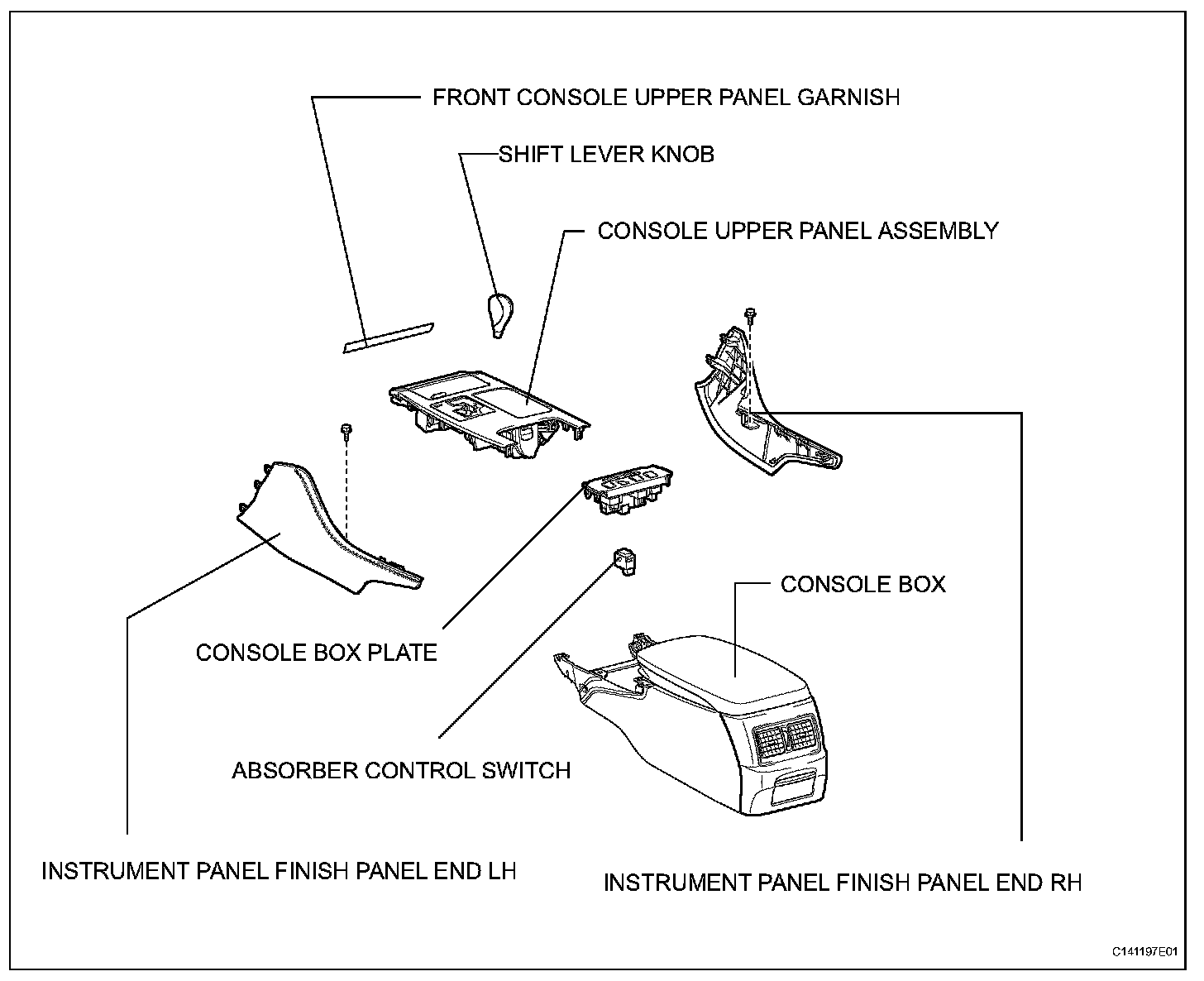 FRONT CONSOLE UPPER PANEL GARNISH

SHIFT LEVER KNOB

CONSOLE UPPER PANEL ASSEMBLY

CONSOLE BOX

CONSOLE BOX PLATE

ABSORBER CONTROL SWITCH

INSTRUMENT PANEL FINISH PANEL END LH

INSTRUMENT PANEL FINISH PANEL END RH

C141197E01