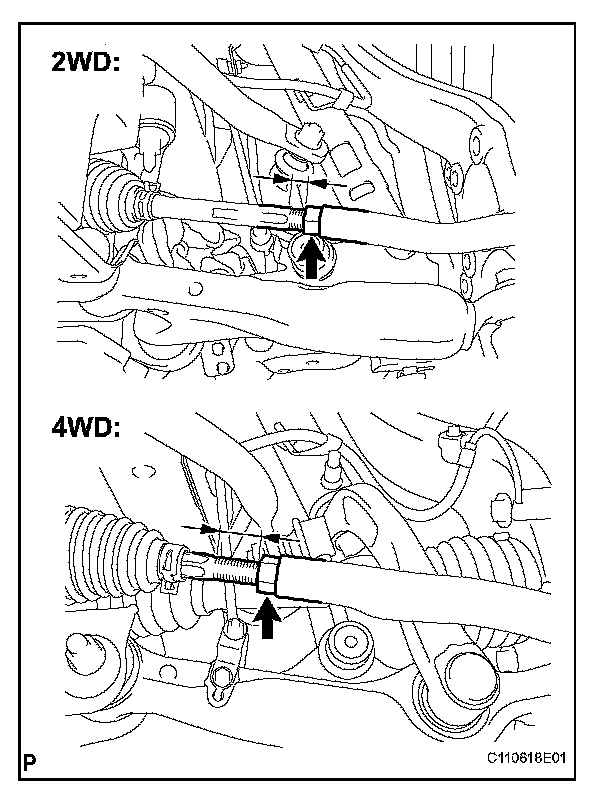 2WD:

4WD:

P

C110818E01