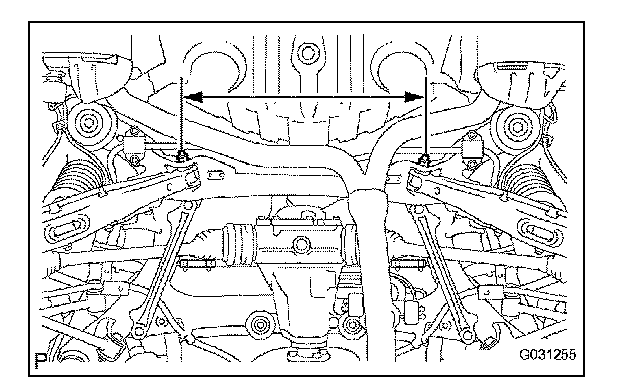 P

G031255