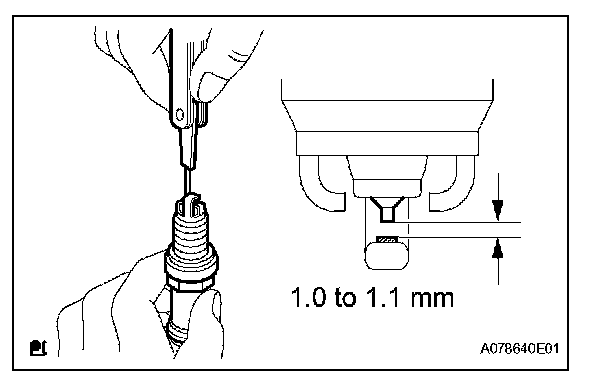 1.0 to 1.1 mm

A078640E01