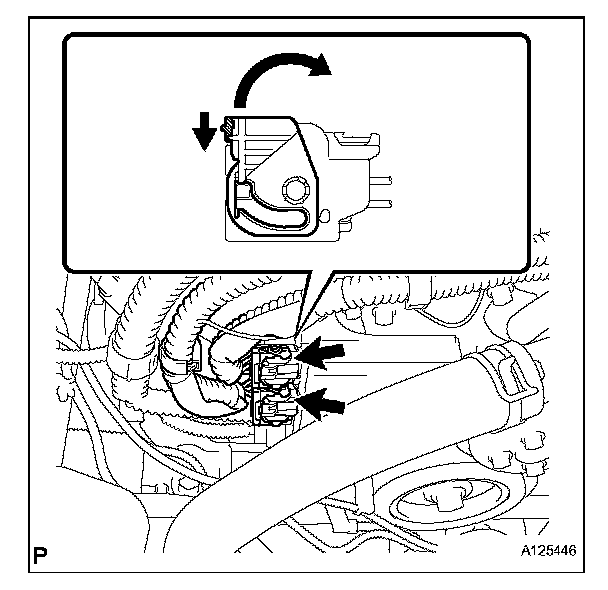 P

A125446