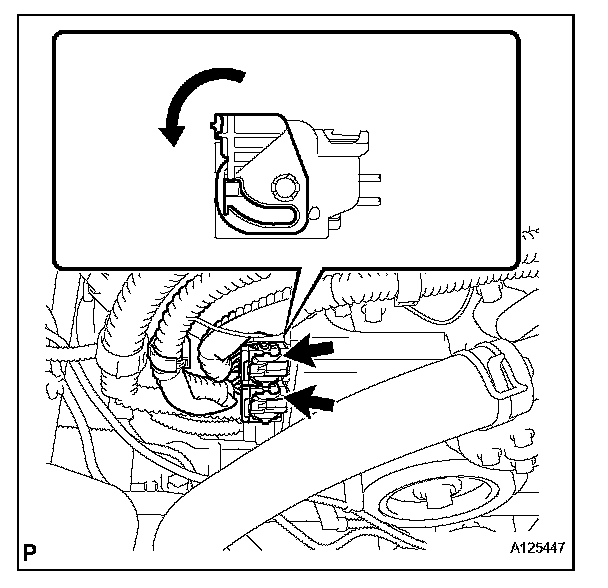 P

A125447