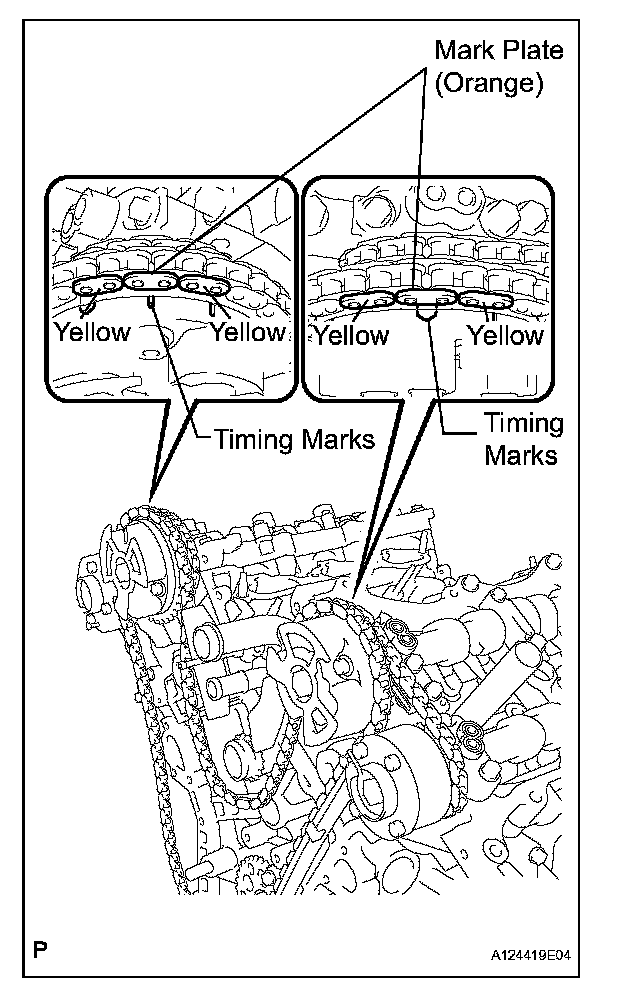 Mark Plate (Orange)

Yellow

Yellow

Yellow

Yellow

Timing Marks

Timing Marks

P

A124419E04