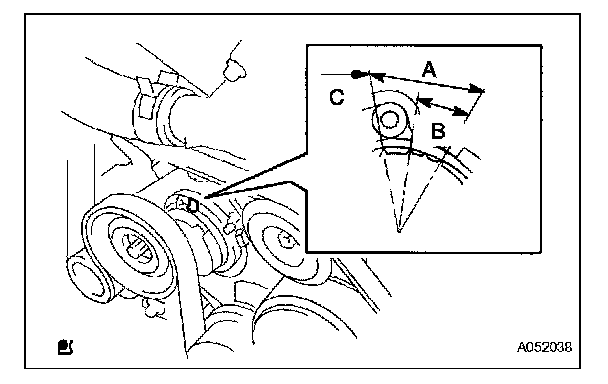 A
C
B
D
A052038