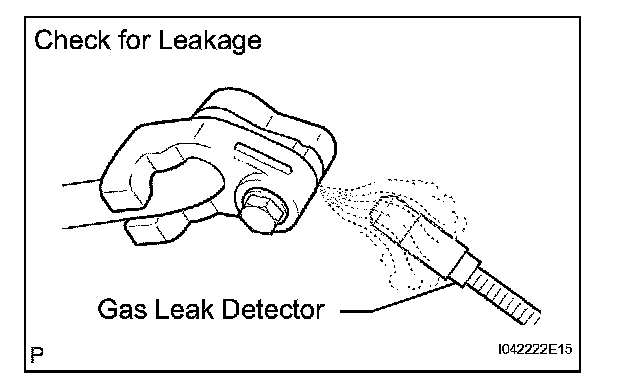 Check for Leakage

Gas Leak Detector

P

I042222E15