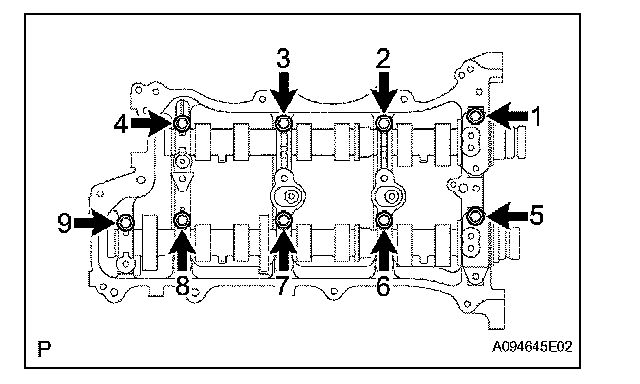 3
2
4
1
9
5
8
7
6
P
A094645E02