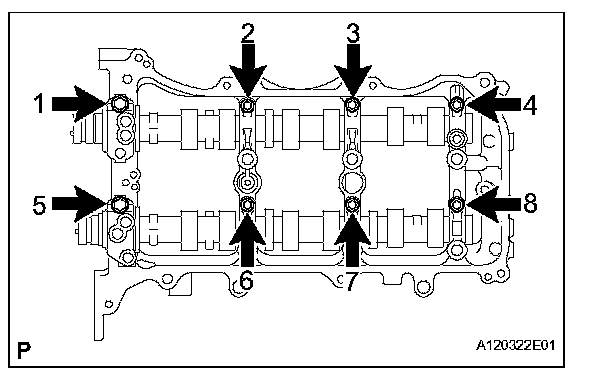 2
3
1
4
5
8
6
7
P
A120322E01