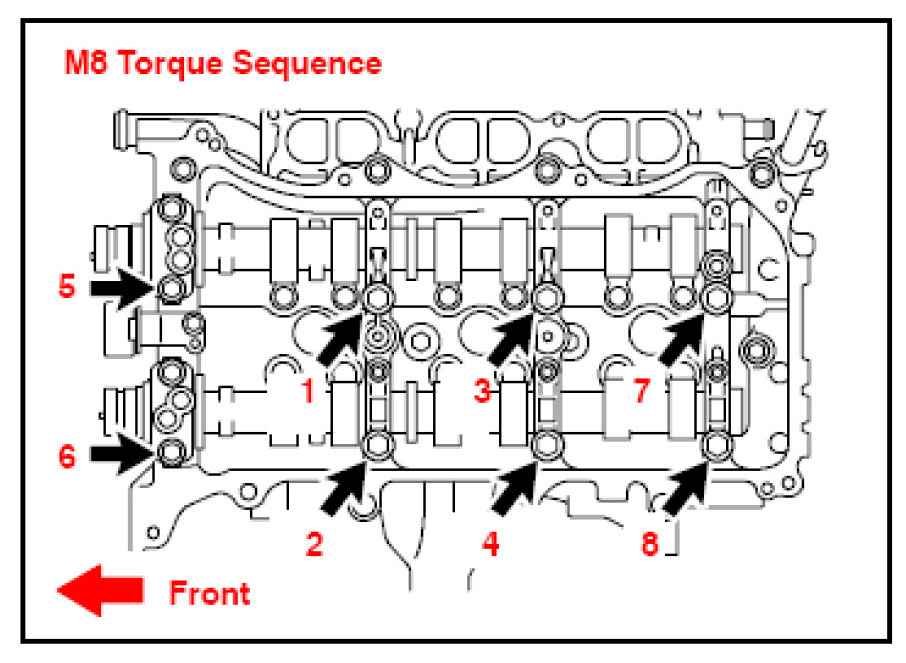 M8 Torque Sequence

5

1

3

7

6

2

4

8

Front