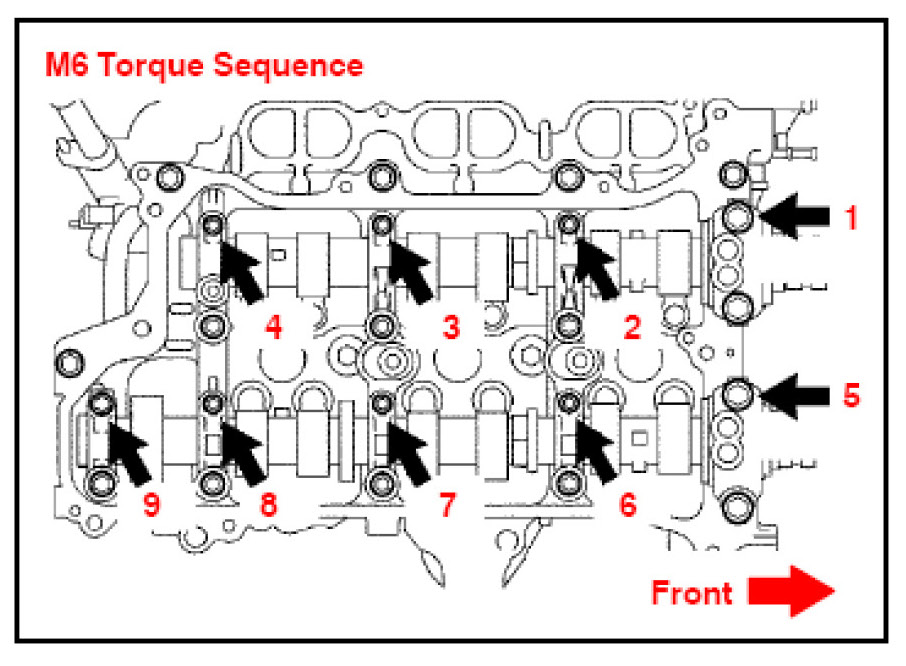 M6 Torque Sequence

1

4

3

2

5

9

8

7

6

Front