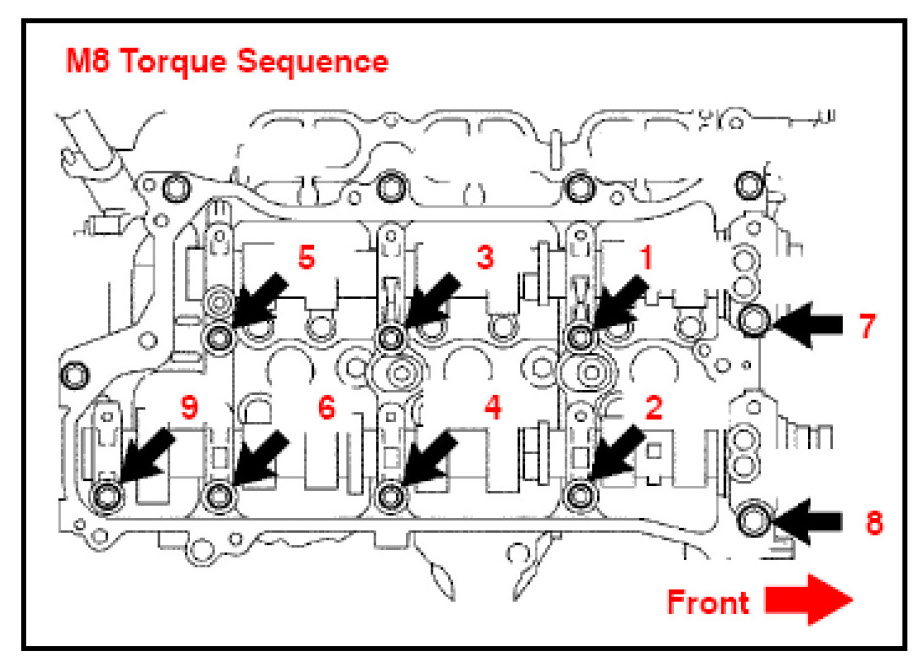 M8 Torque Sequence

5

3

1

7

9

6

4

2

8

Front