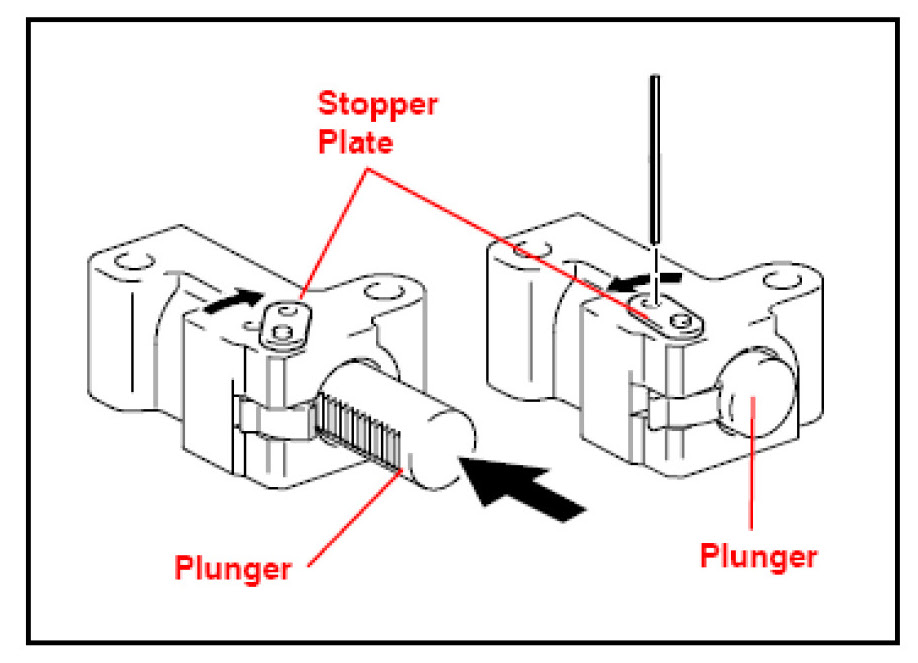 Stopper Plate

Plunger

Plunger