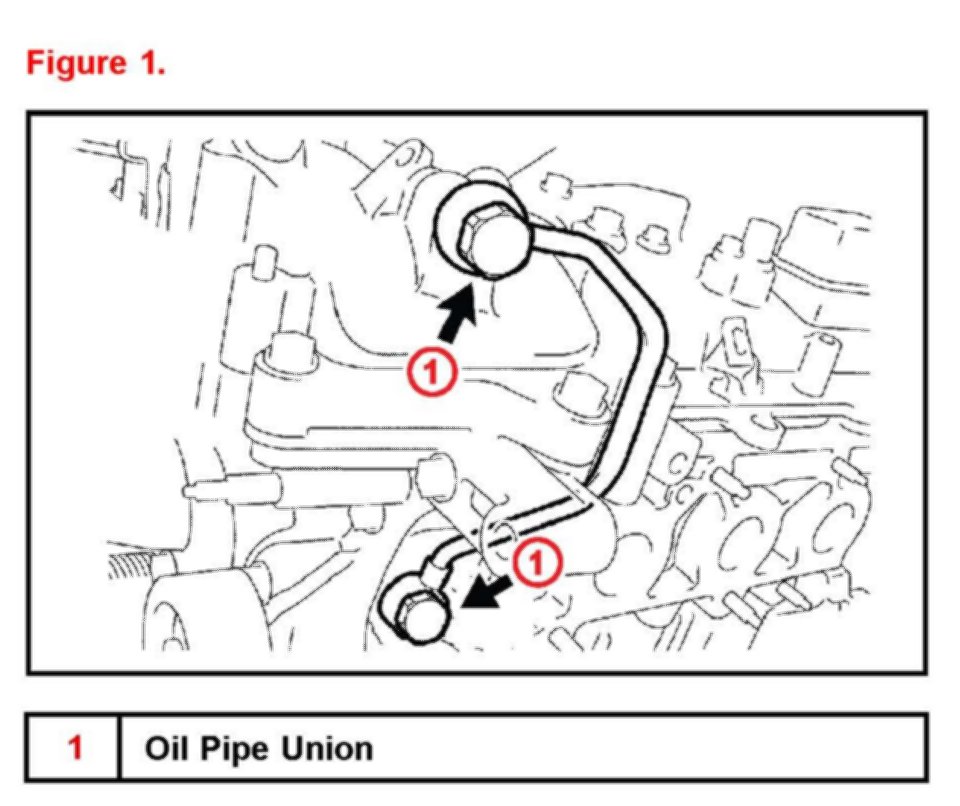 Figure 1.

1

1

| 1 | Oil Pipe Union |
|---|---|