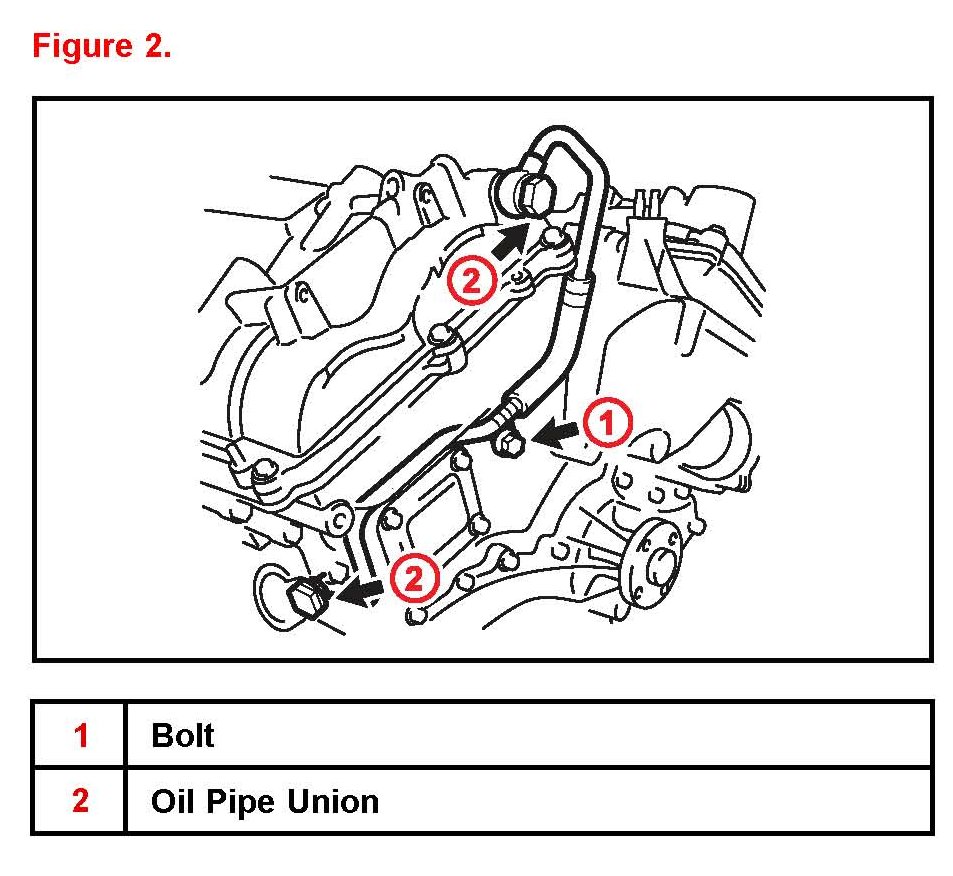 Figure 2.

2

1

2

| 1 | Bolt |
|---|---|
| 2 | Oil Pipe Union |