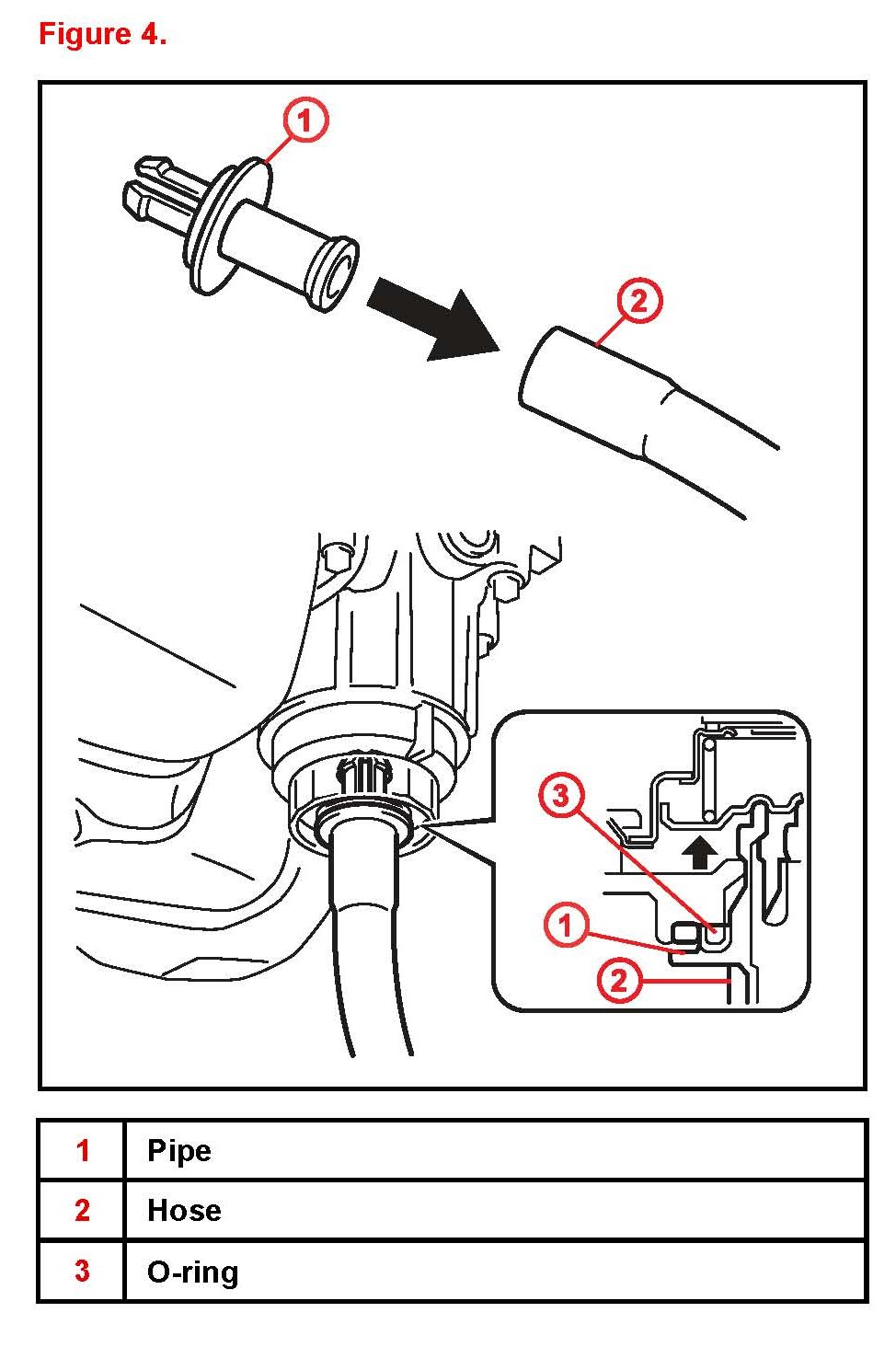 Figure 4.

1

2

3

1

2

| 1 | Pipe |
|---|---|
| 2 | Hose |
| 3 | O-ring |