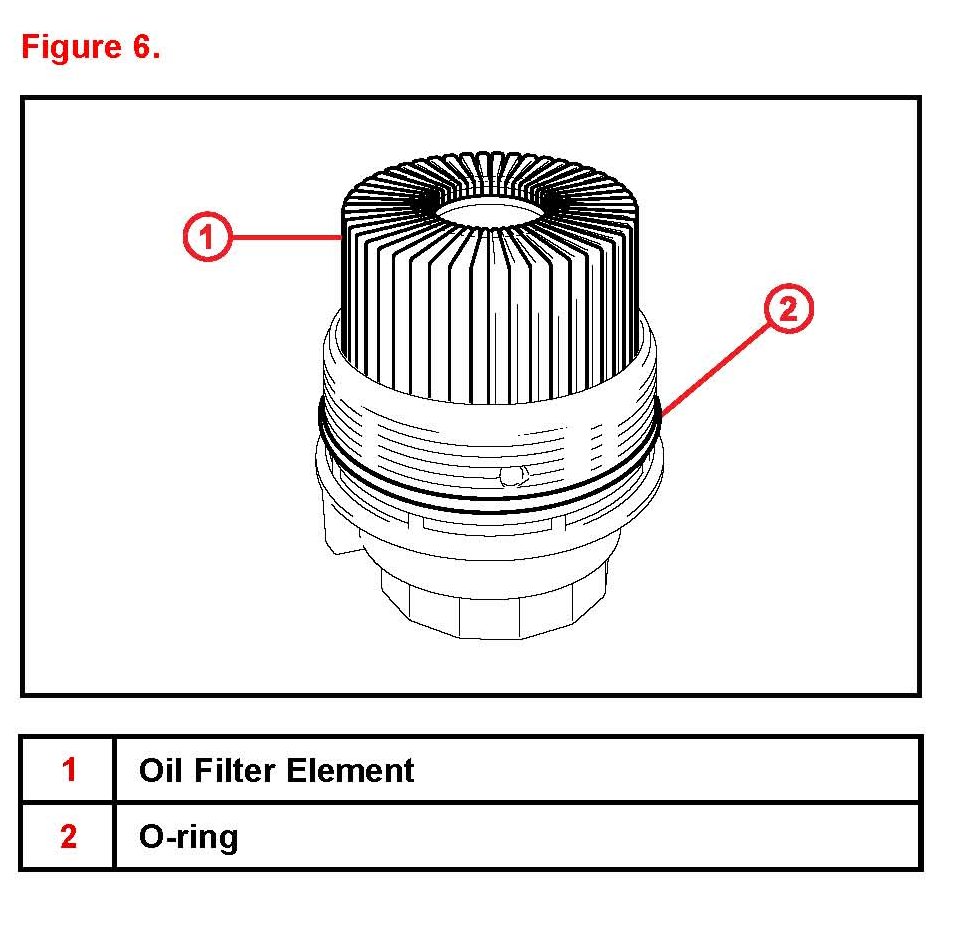 Figure 6.

1

2

| 1 | Oil Filter Element |
|---|---|
| 2 | O-ring |