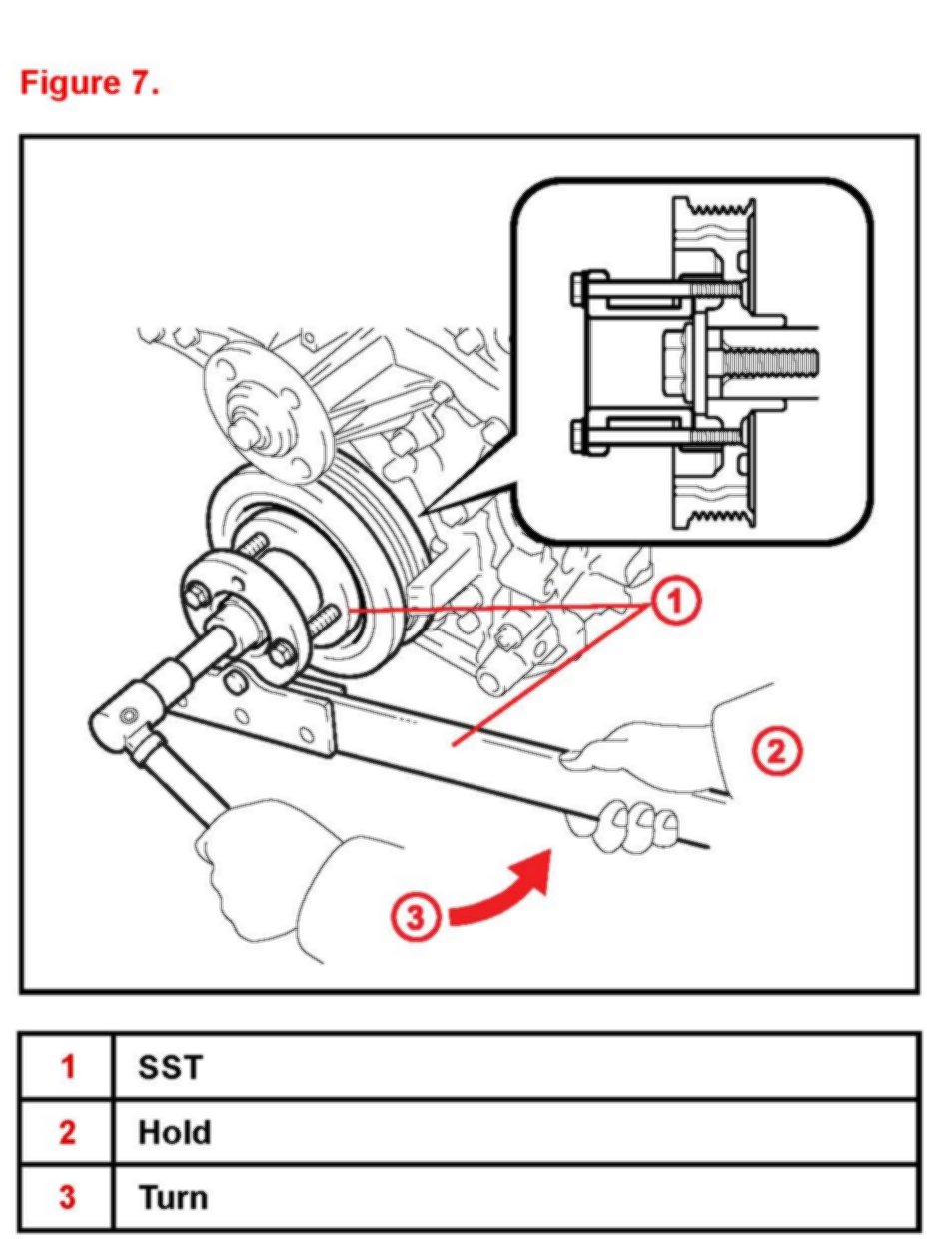 Figure 7.

1

2

3

| 1 | SST |
|---|---|
| 2 | Hold |
| 3 | Turn |