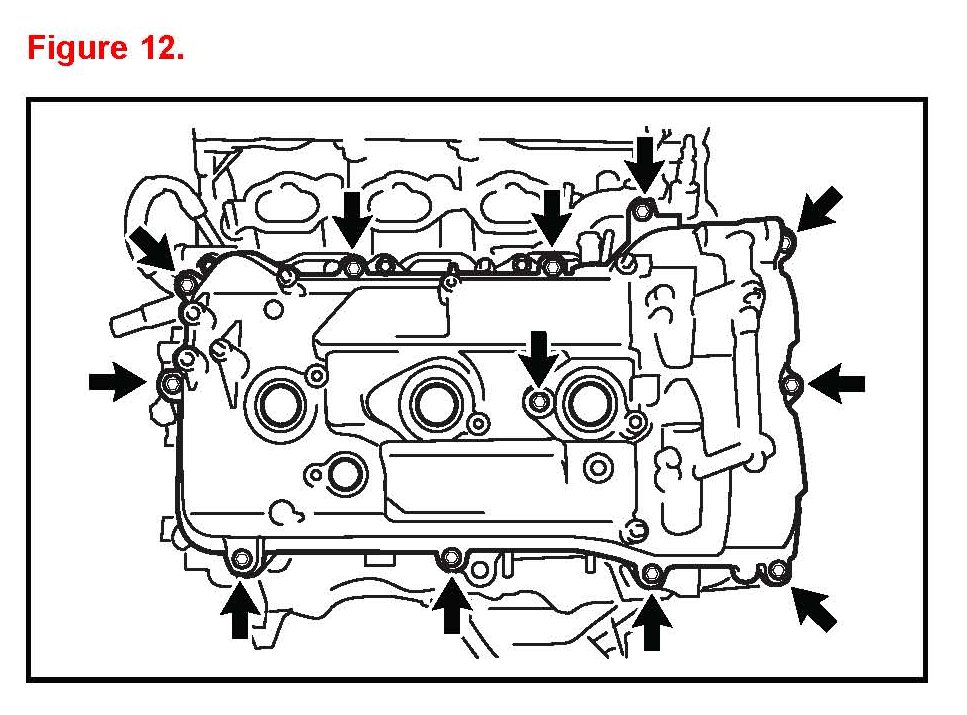 Figure 12.