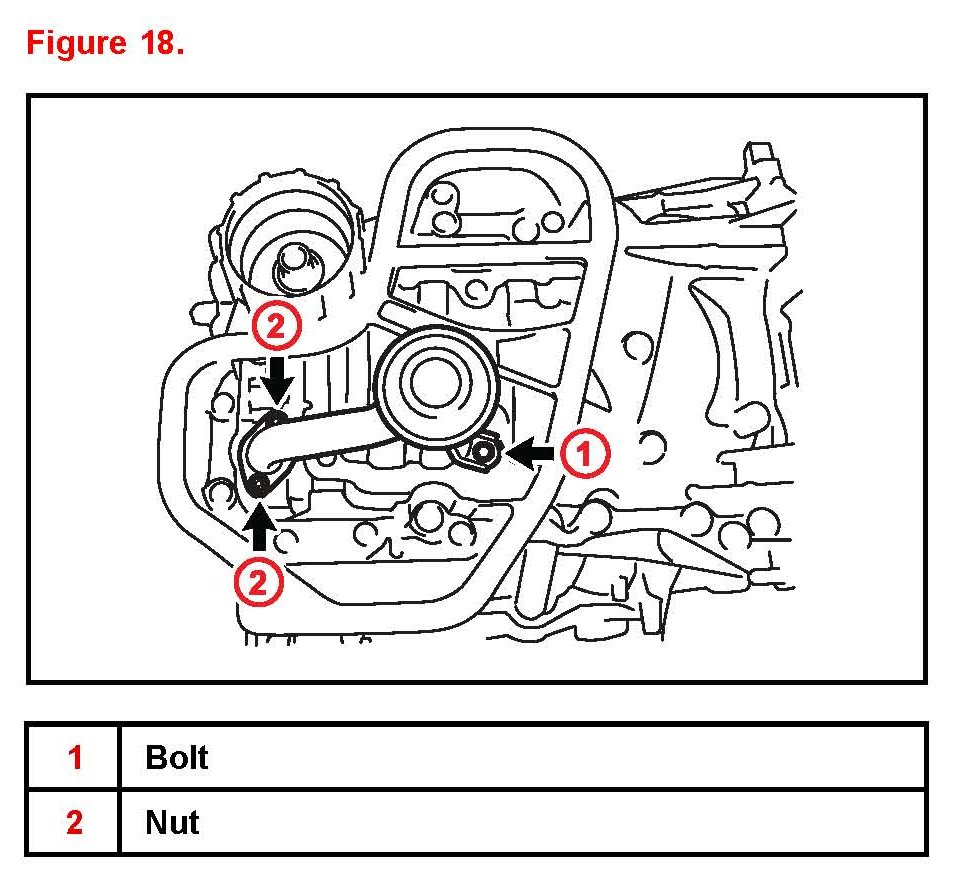 Figure 18.

2

1

2

| 1 | Bolt |
|---|---|
| 2 | Nut |