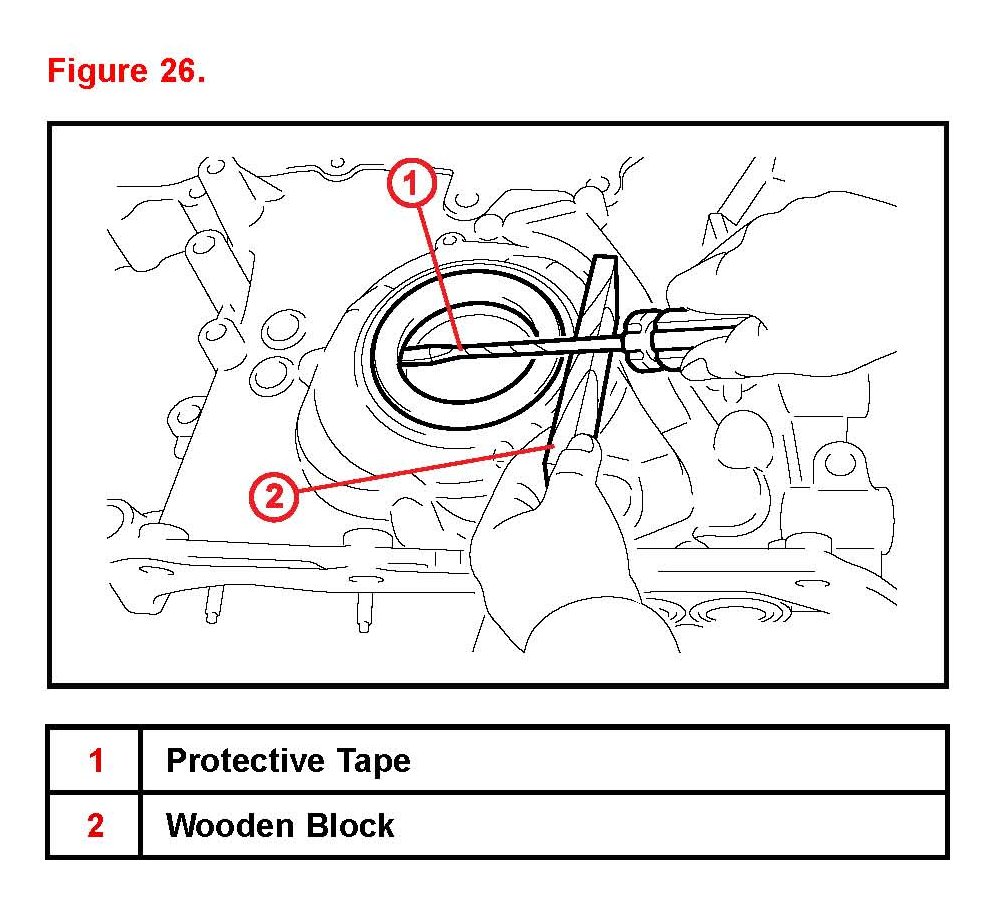 Figure 26.

1

2

| 1 | Protective Tape |
|---|---|
| 2 | Wooden Block |