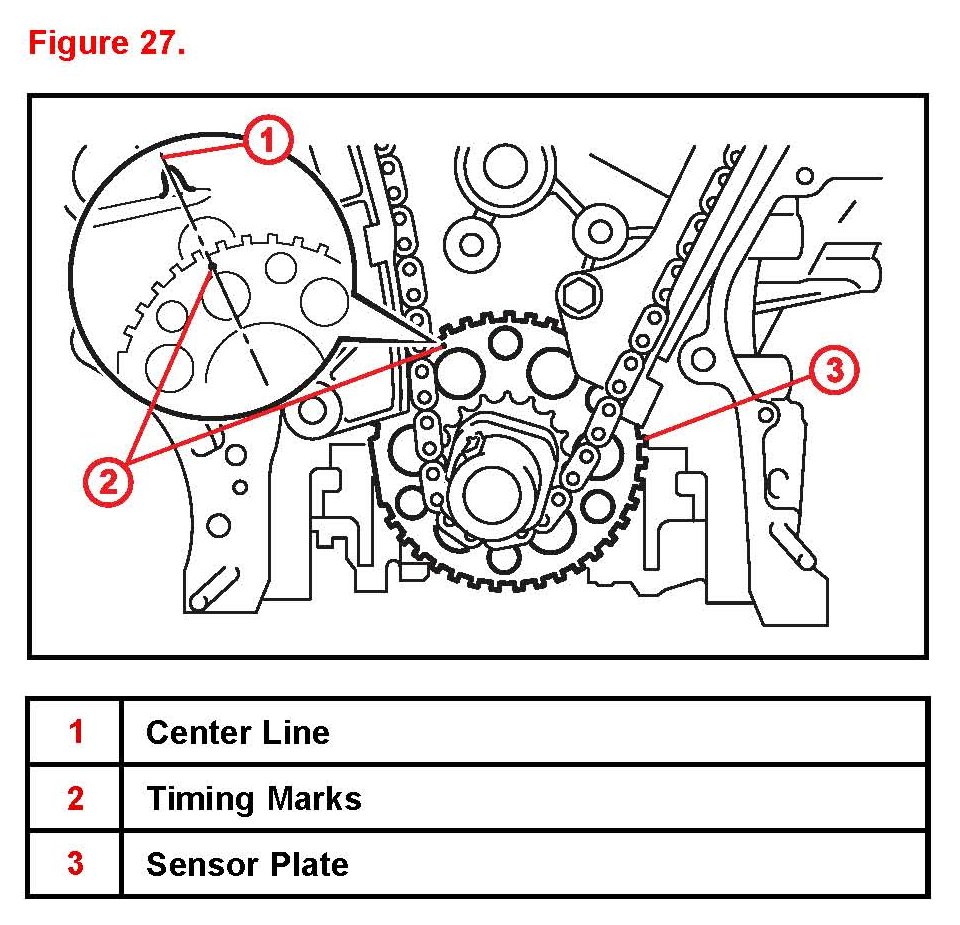 Figure 27.

1

2

3

| 1 | Center Line |
|---|---|
| 2 | Timing Marks |
| 3 | Sensor Plate |