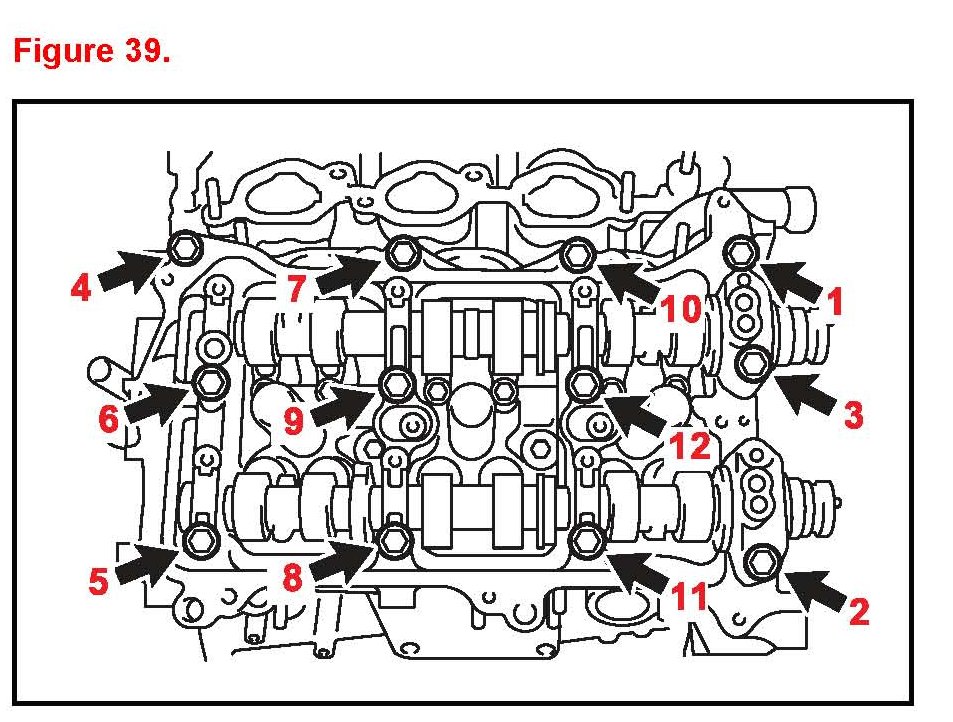 Figure 39.

4
7
10
1
6
9
12
3
5
8
11
2