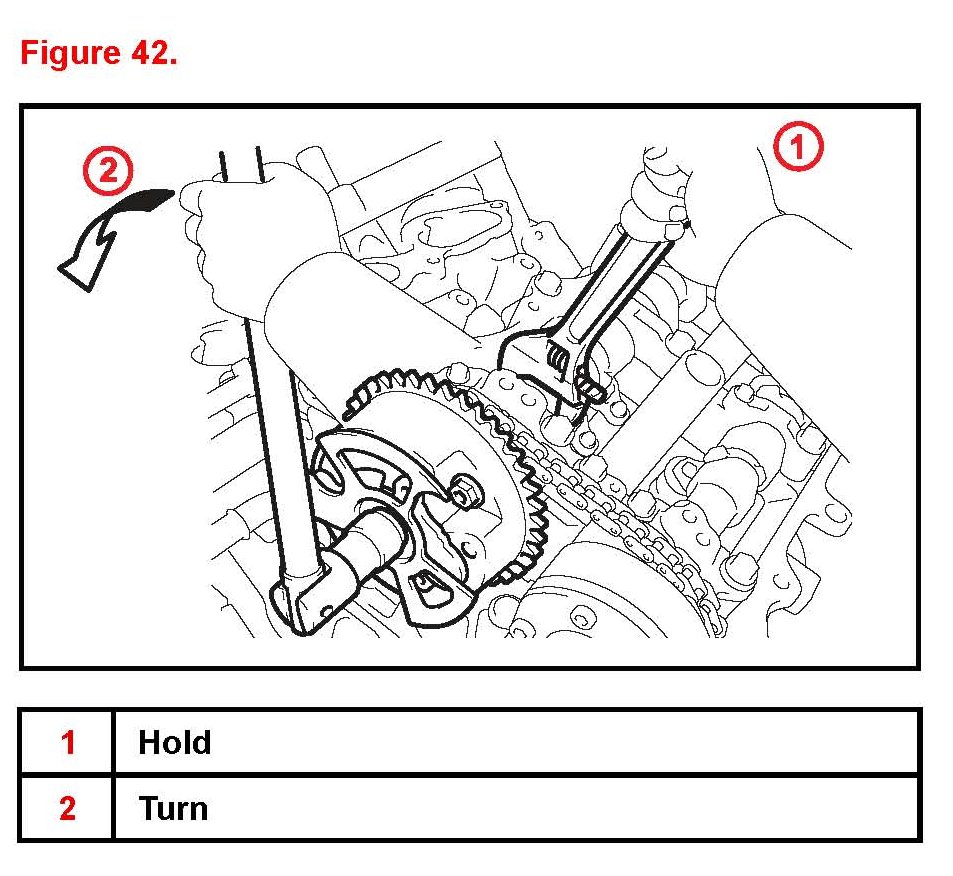 Figure 42.

2

1

| 1 | Hold |
|---|---|
| 2 | Turn |