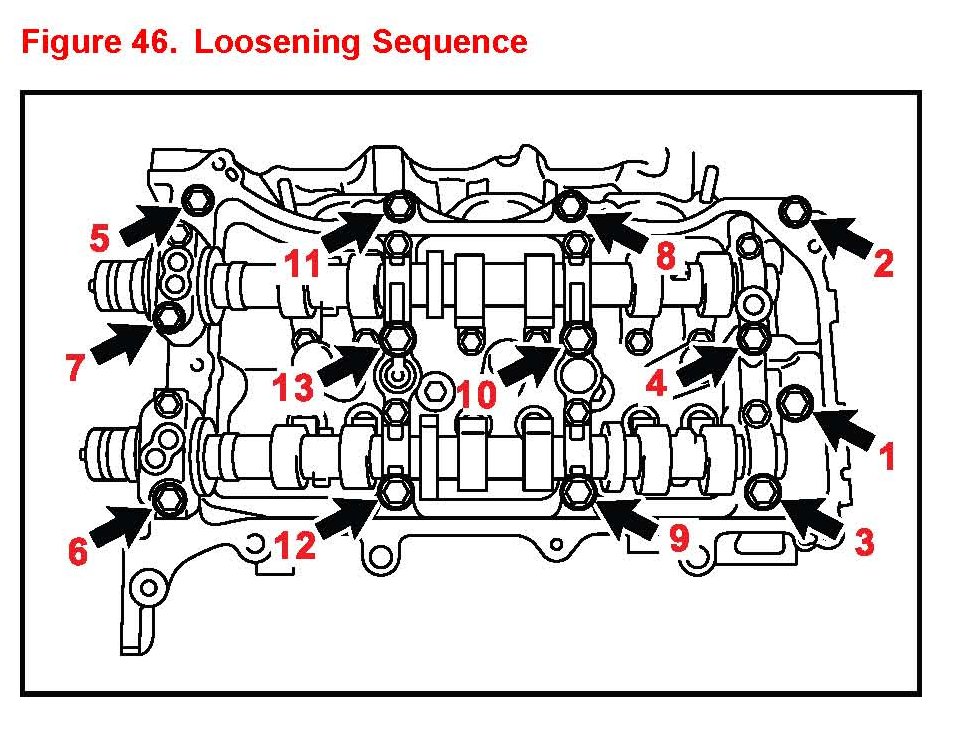 Figure 46. Loosening Sequence

5
11
8
2
7
13
10
4
1
6
12
9
3