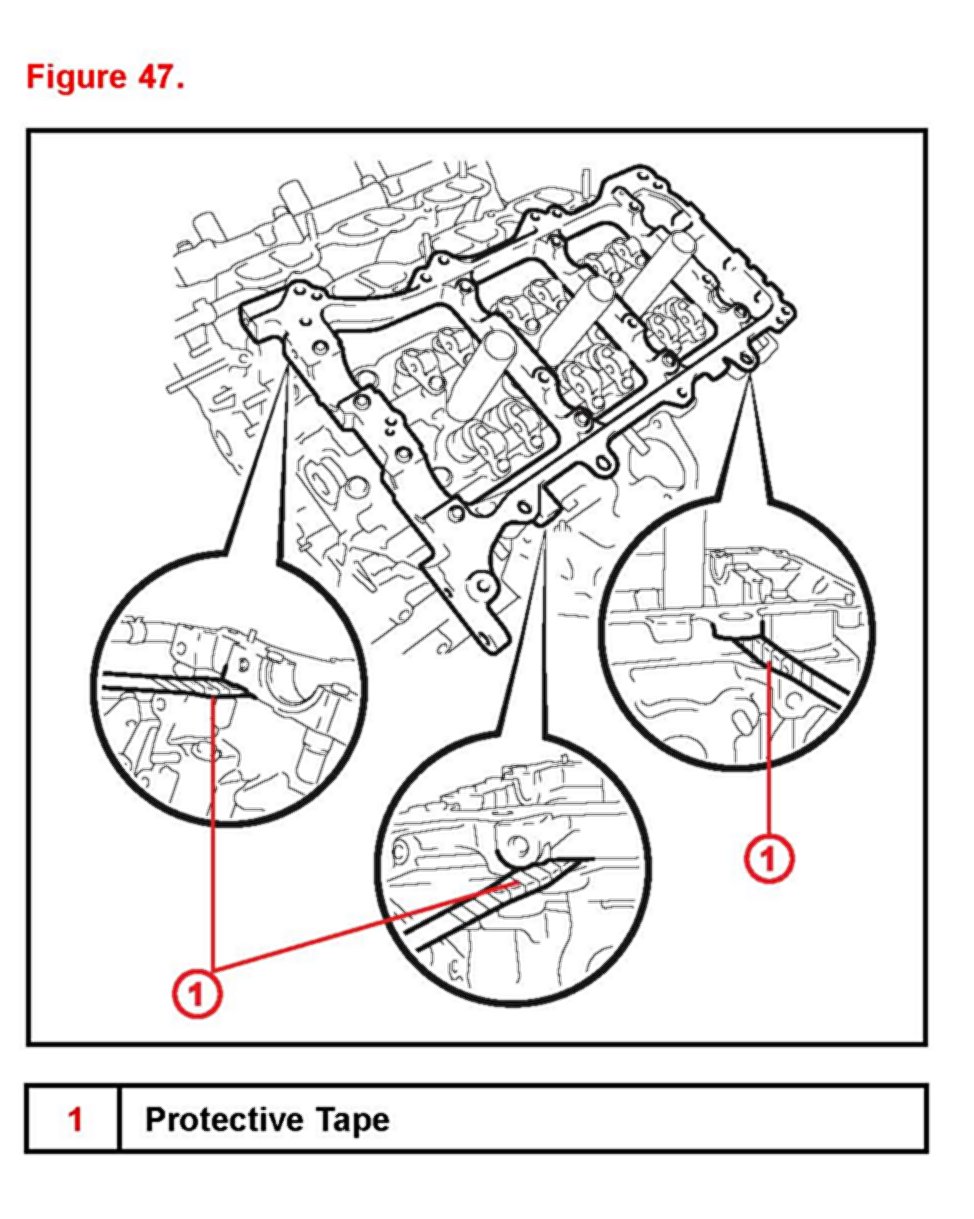 Figure 47.

1

1

| 1 | Protective Tape |
|---|---|