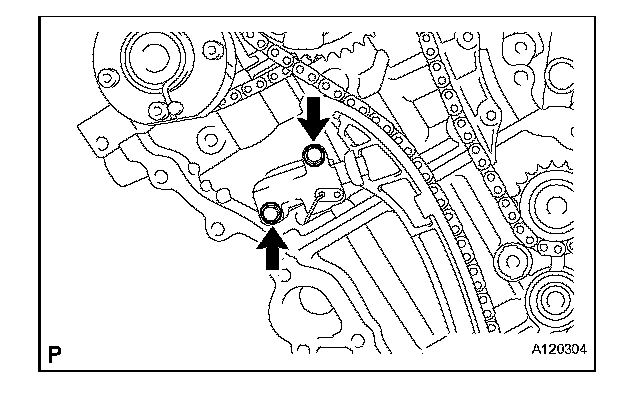 P

A120304