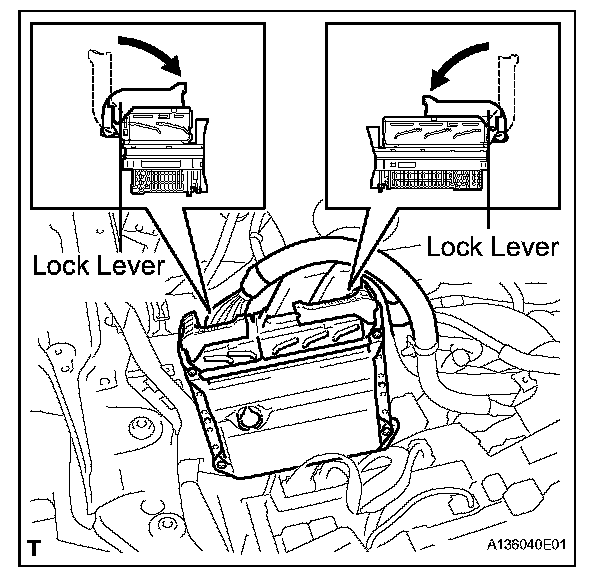 Lock Lever

Lock Lever

T

A136040E01