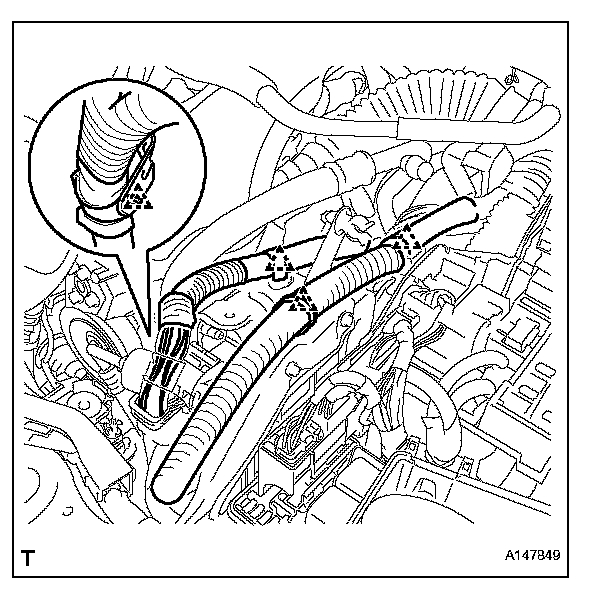 T

A147849