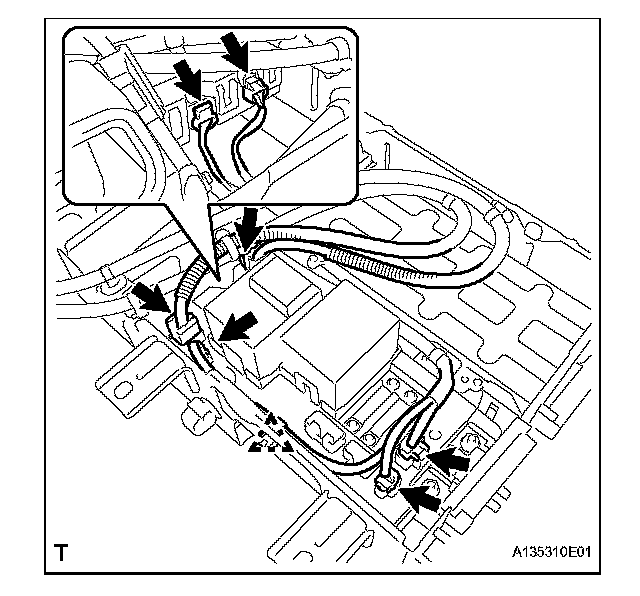 T

A135310E01